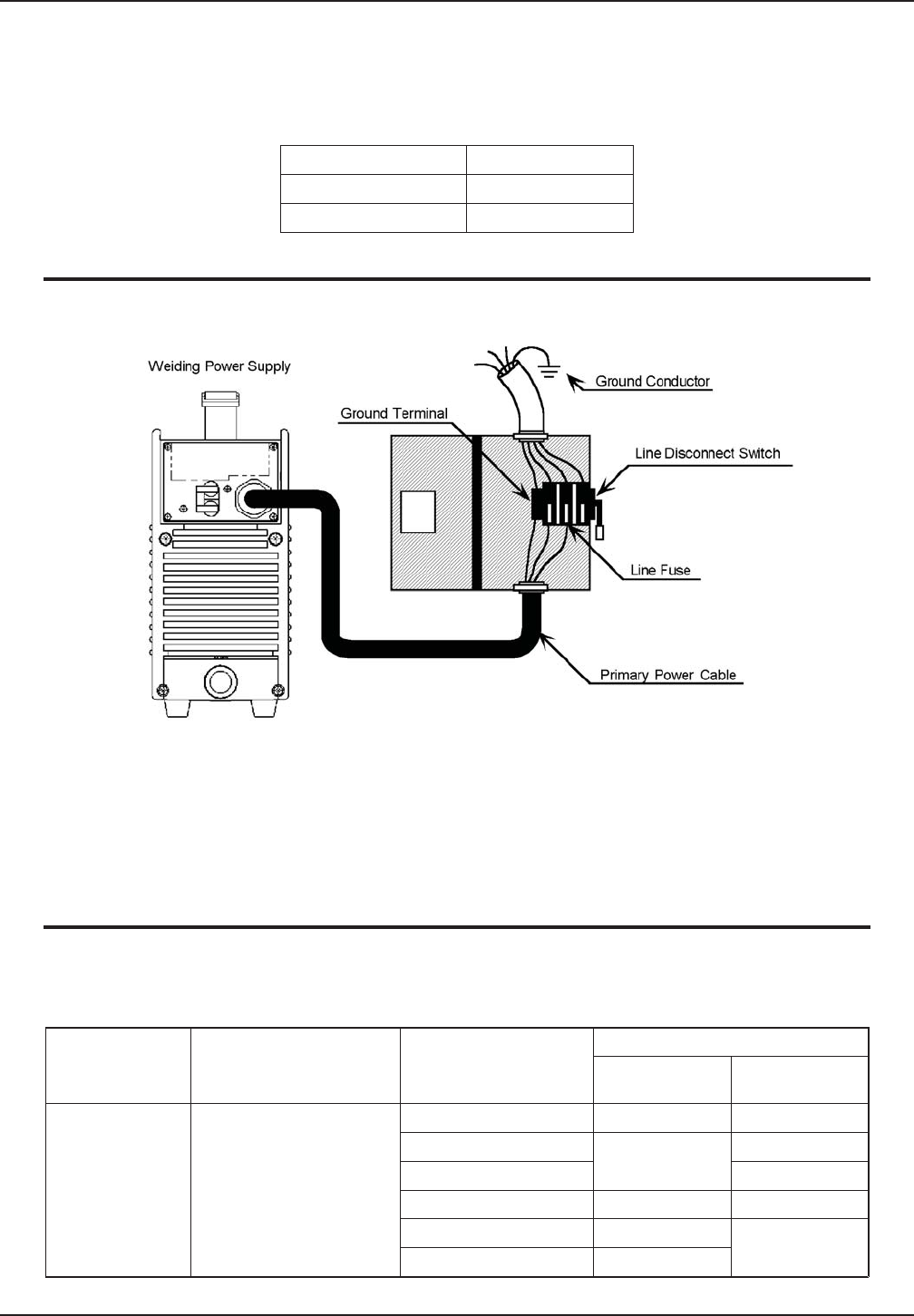 Weiding Power Supply

Ground Conductor

Ground Terminal

Line Disconnect Switch

Line Fuse

Primary Power Cable