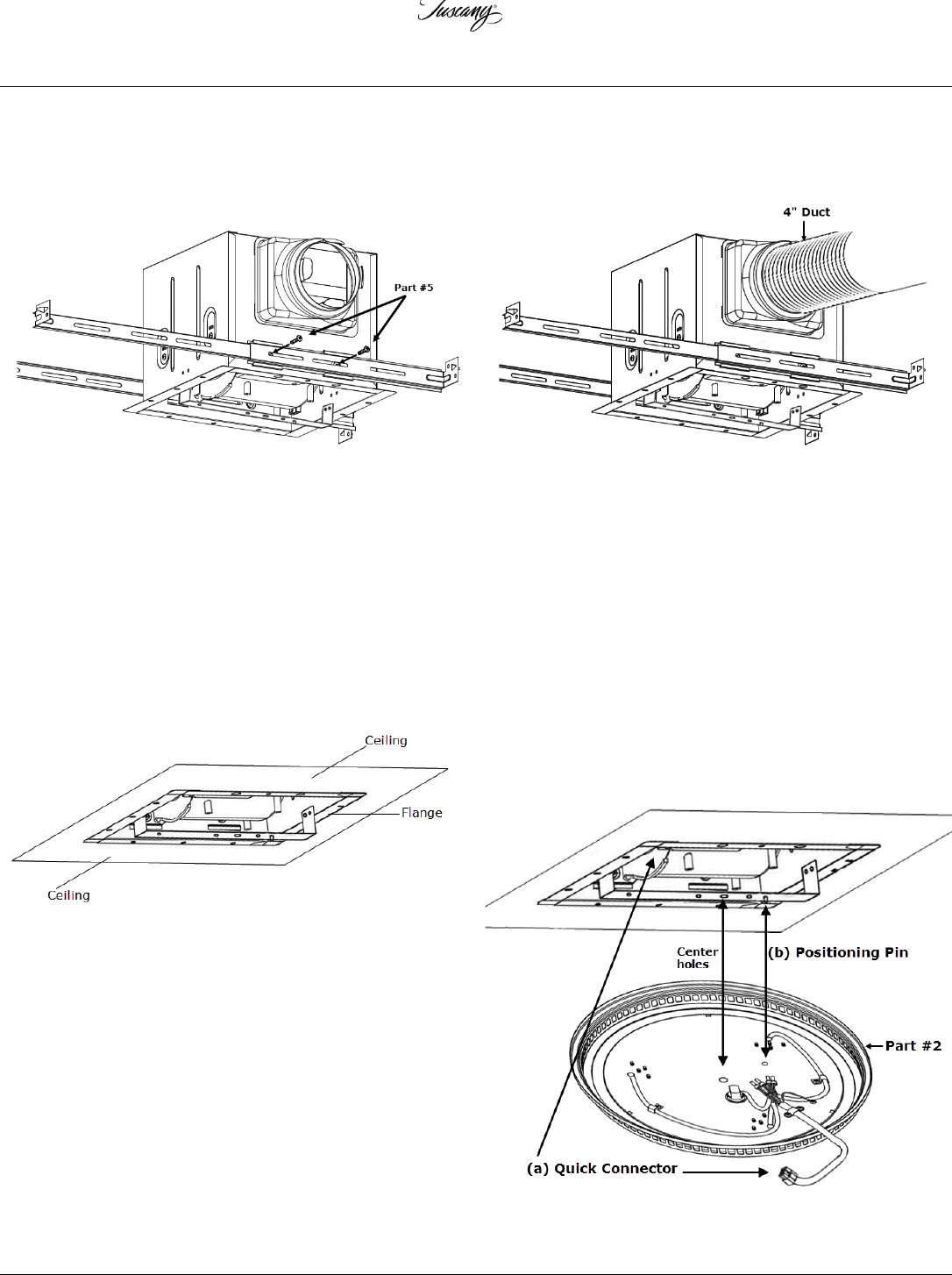 Tuscany®

Part #5

4" Duct

Ceiling

Flange

Ceiling

Center holes

(b) Positioning Pin

Part #2

(a) Quick Connector