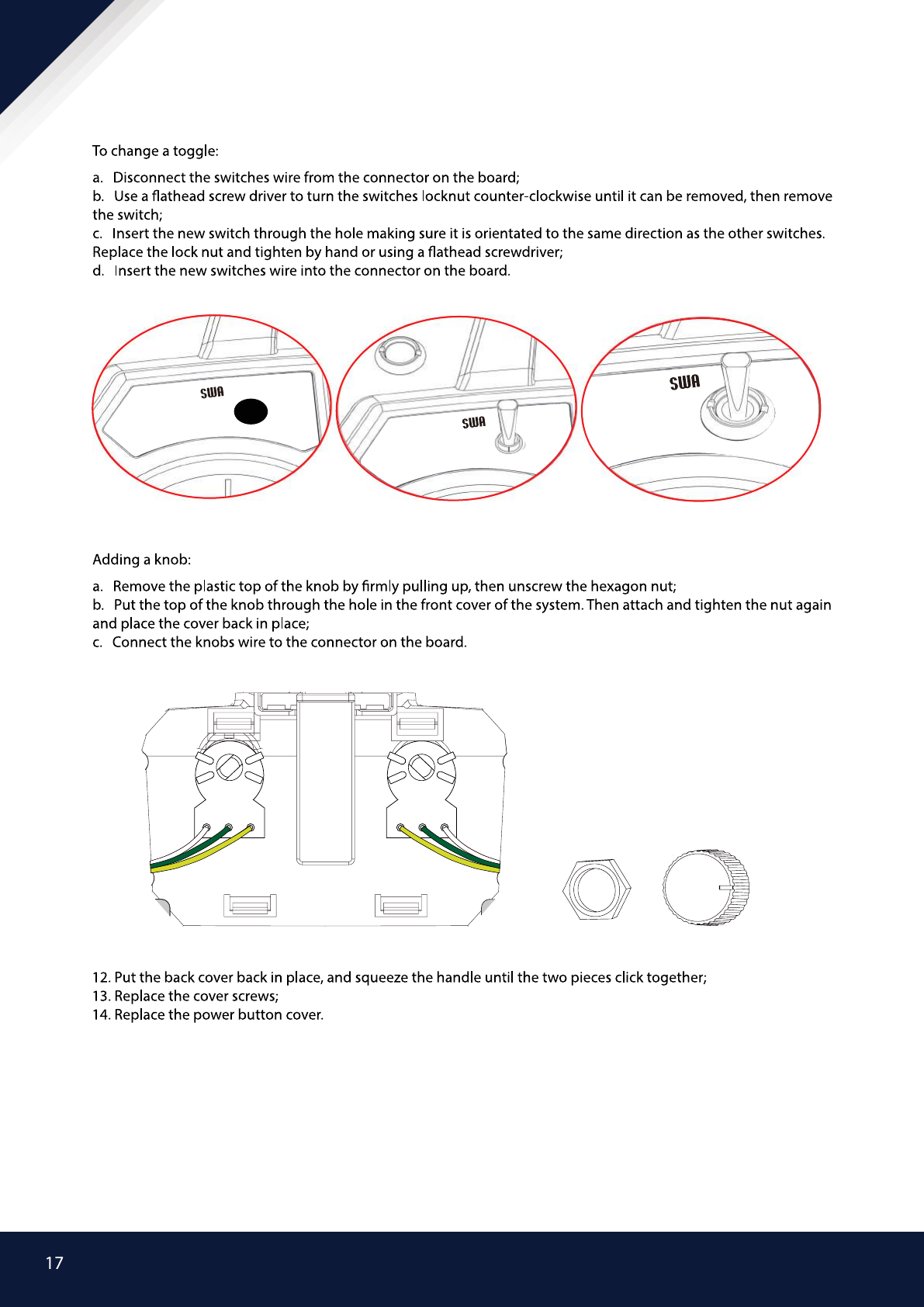 To change a toggle:

a. Disconnect the switches wire from the connector on the board;
b. Use a flathead screw driver to turn the switches locknut counter-clockwise until it can be removed, then remove the switch;
c. Insert the new switch through the hole making sure it is orientated to the same direction as the other switches. Replace the lock nut and tighten by hand or using a flathead screwdriver;
d. Insert the new switches wire into the connector on the board.

SWA

SWA

SWA

Adding a knob:

a. Remove the plastic top of the knob by firmly pulling up, then unscrew the hexagon nut;
b. Put the top of the knob through the hole in the front cover of the system. Then attach and tighten the nut again and place the cover back in place;
c. Connect the knobs wire to the connector on the board.

12. Put the back cover back in place, and squeeze the handle until the two pieces click together;
13. Replace the cover screws;
14. Replace the power button cover.

17