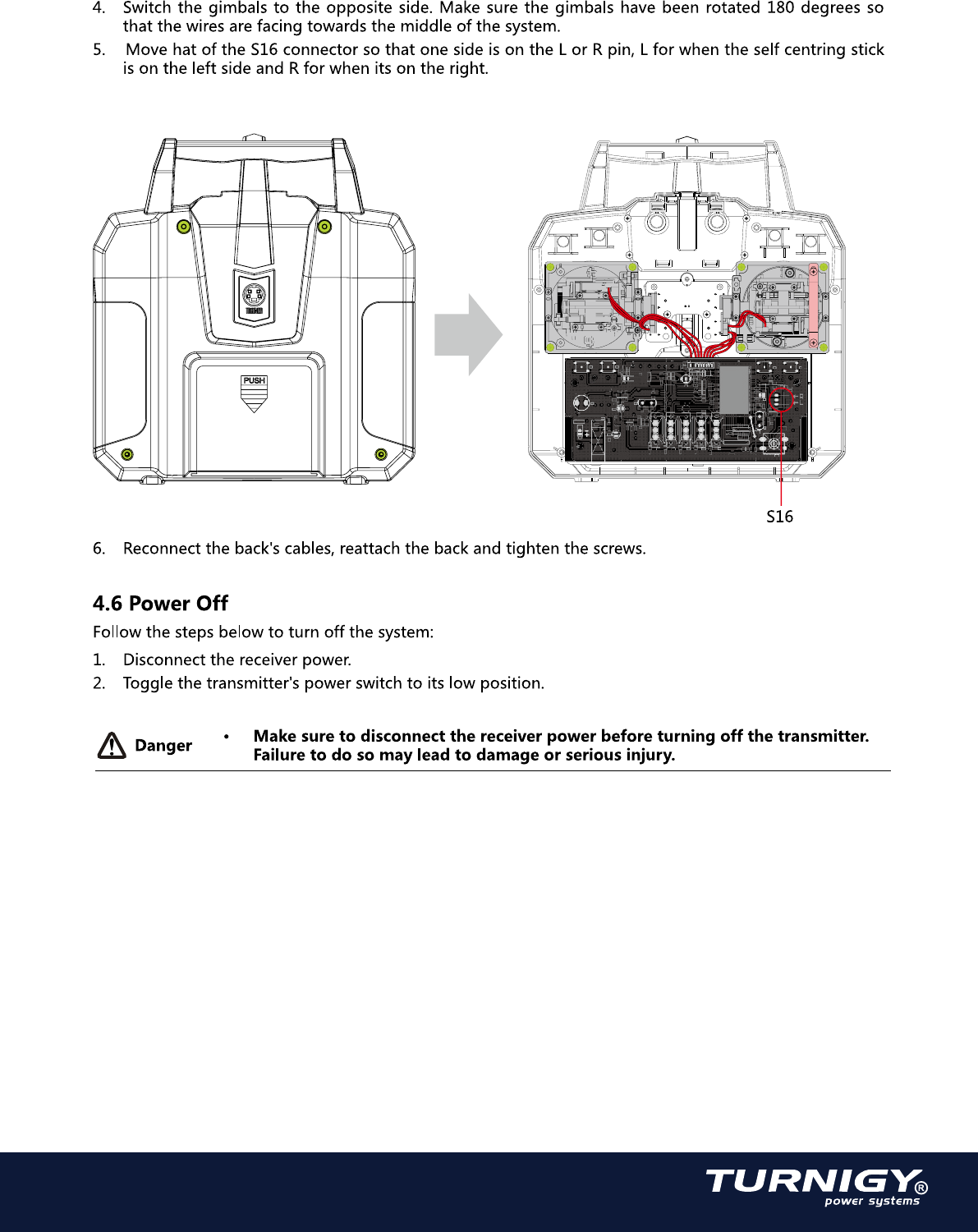 4. Switch the gimbals to the opposite side. Make sure the gimbals have been rotated 180 degrees so that the wires are facing towards the middle of the system.

5. Move hat of the S16 connector so that one side is on the L or R pin, L for when the self centring stick is on the left side and R for when its on the right.

PUSH

S16

6. Reconnect the back's cables, reattach the back and tighten the screws.

4.6 Power Off

Follow the steps below to turn off the system:

1. Disconnect the receiver power.

2. Toggle the transmitter's power switch to its low position.

Danger • Make sure to disconnect the receiver power before turning off the transmitter. Failure to do so may lead to damage or serious injury.

TURNIGY® power systems