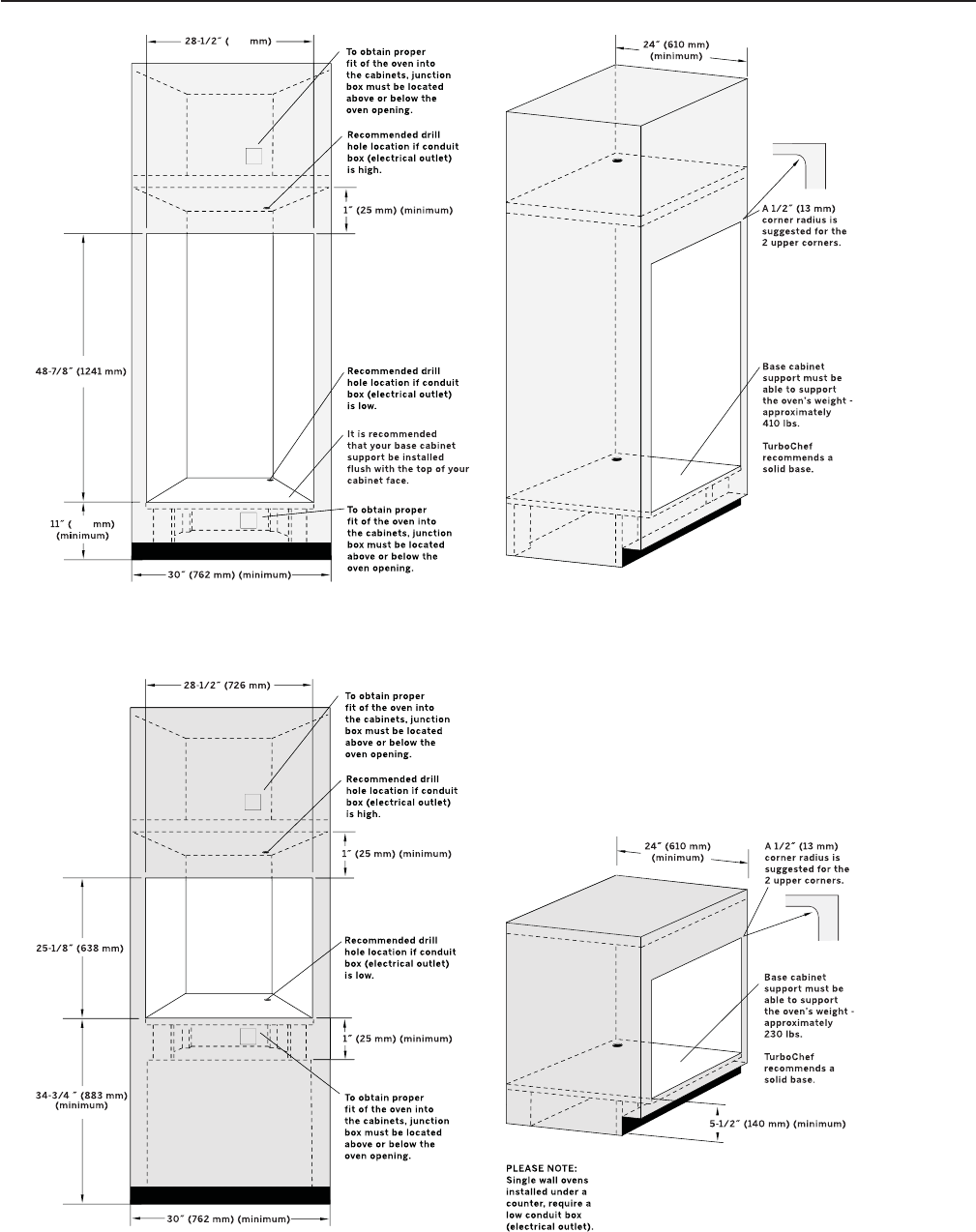 28-1/2″ (     mm)

To obtain proper fit of the oven into the cabinets, junction box must be located above or below the oven opening.

Recommended drill hole location if conduit box (electrical outlet) is high.

1″ (25 mm) (minimum)

48-7/8″ (1241 mm)

Recommended drill hole location if conduit box (electrical outlet) is low.

It is recommended that your base cabinet support be installed flush with the top of your cabinet face.

11″ (     mm) (minimum)

To obtain proper fit of the oven into the cabinets, junction box must be located above or below the oven opening.

30″ (762 mm) (minimum)

24″ (610 mm) (minimum)

A 1/2″ (13 mm) corner radius is suggested for the 2 upper corners.

Base cabinet support must be able to support the oven's weight - approximately 410 lbs.

TurboChef recommends a solid base.

28-1/2″ (726 mm)

To obtain proper fit of the oven into the cabinets, junction box must be located above or below the oven opening.

Recommended drill hole location if conduit box (electrical outlet) is high.

1″ (25 mm) (minimum)

25-1/8″ (638 mm)

Recommended drill hole location if conduit box (electrical outlet) is low.

1″ (25 mm) (minimum)

34-3/4 ″ (883 mm) (minimum)

To obtain proper fit of the oven into the cabinets, junction box must be located above or below the oven opening.

30″ (762 mm) (minimum)

24″ (610 mm) (minimum)

A 1/2″ (13 mm) corner radius is suggested for the 2 upper corners.

Base cabinet support must be able to support the oven's weight - approximately 230 lbs.

TurboChef recommends a solid base.

5-1/2″ (140 mm) (minimum)

PLEASE NOTE: Single wall ovens installed under a counter, require a low conduit box (electrical outlet).