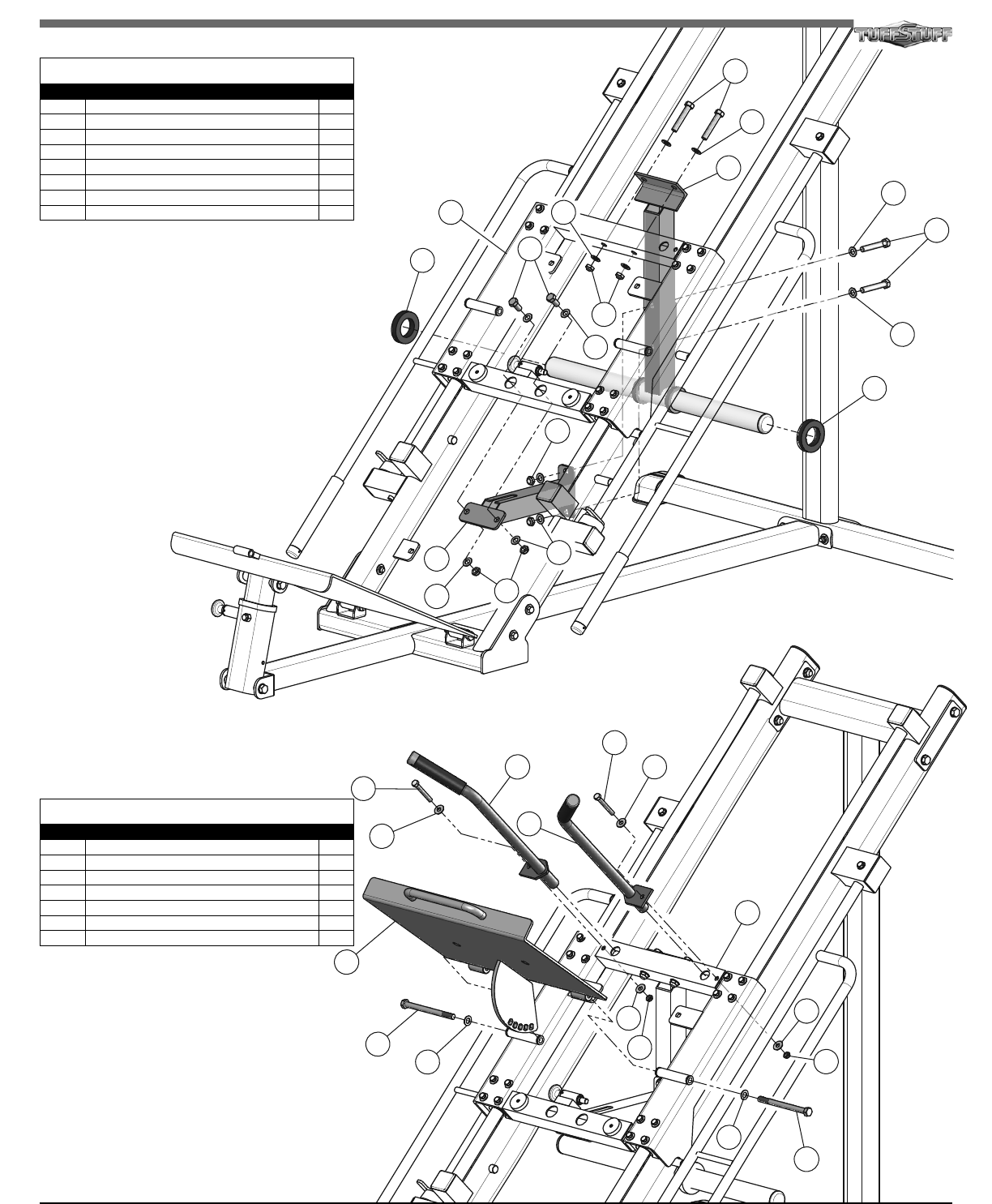 TUFFSTUFF