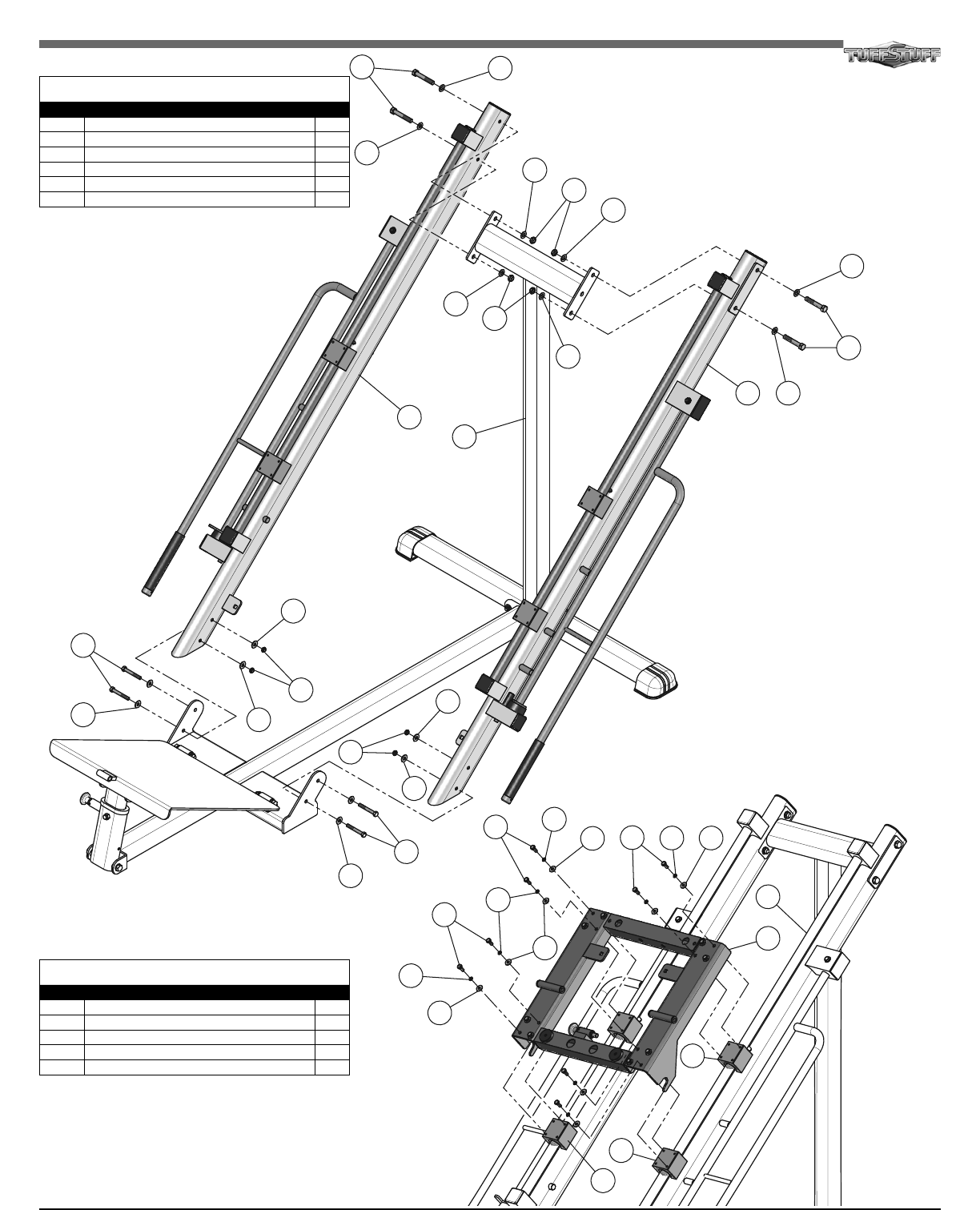 TUFFSTUFF