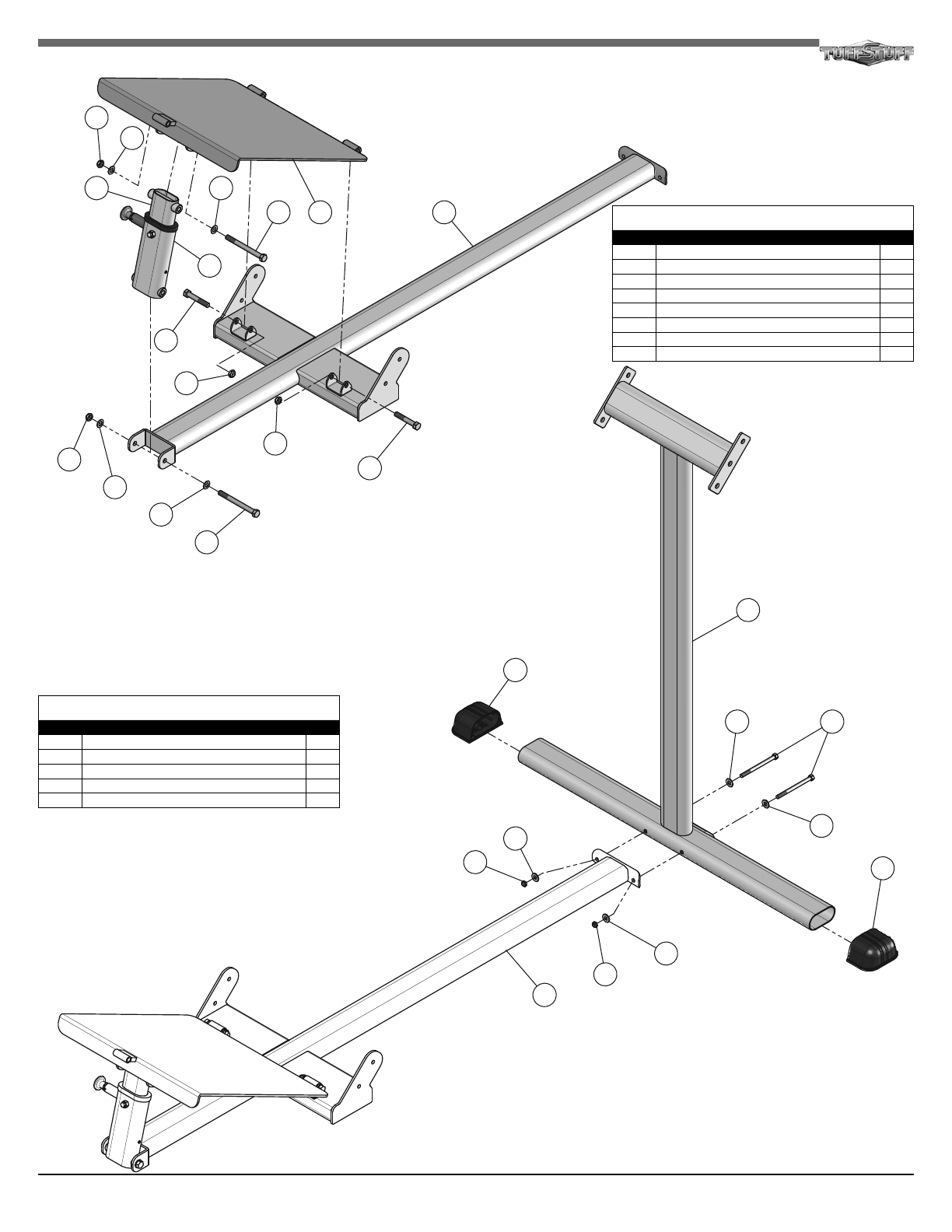 TUFFSTUFF