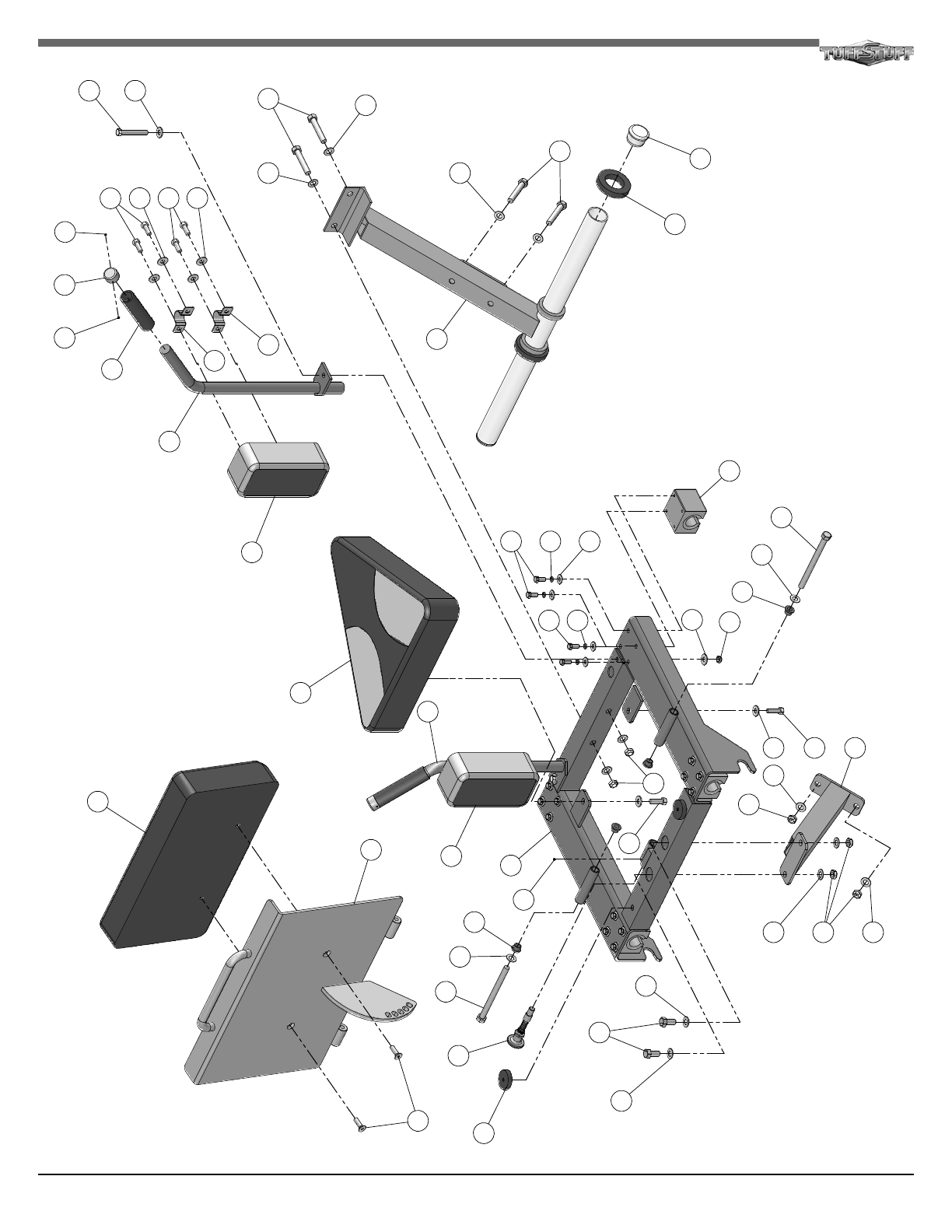 TUFFSTUFF