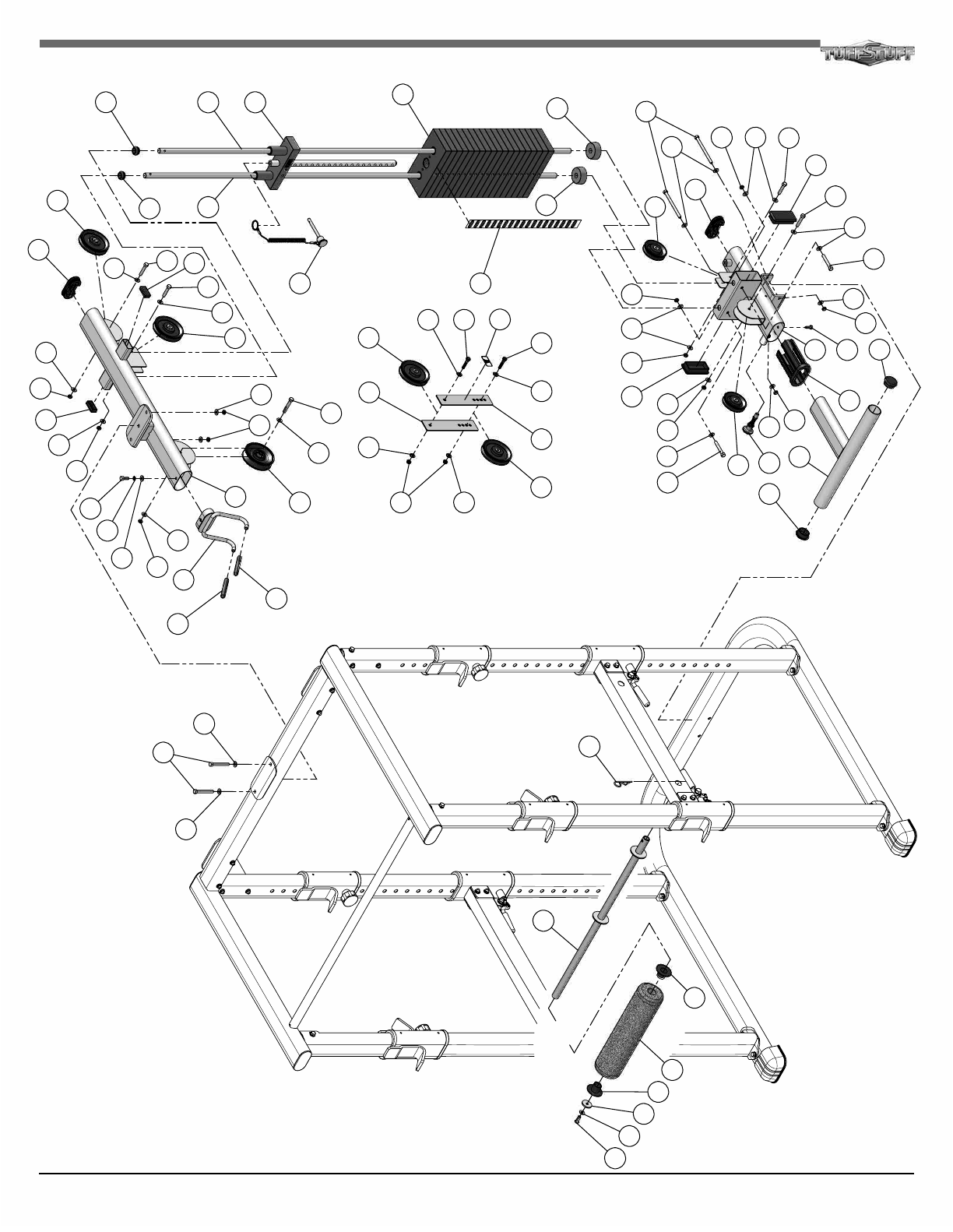 TUFFSTUFF