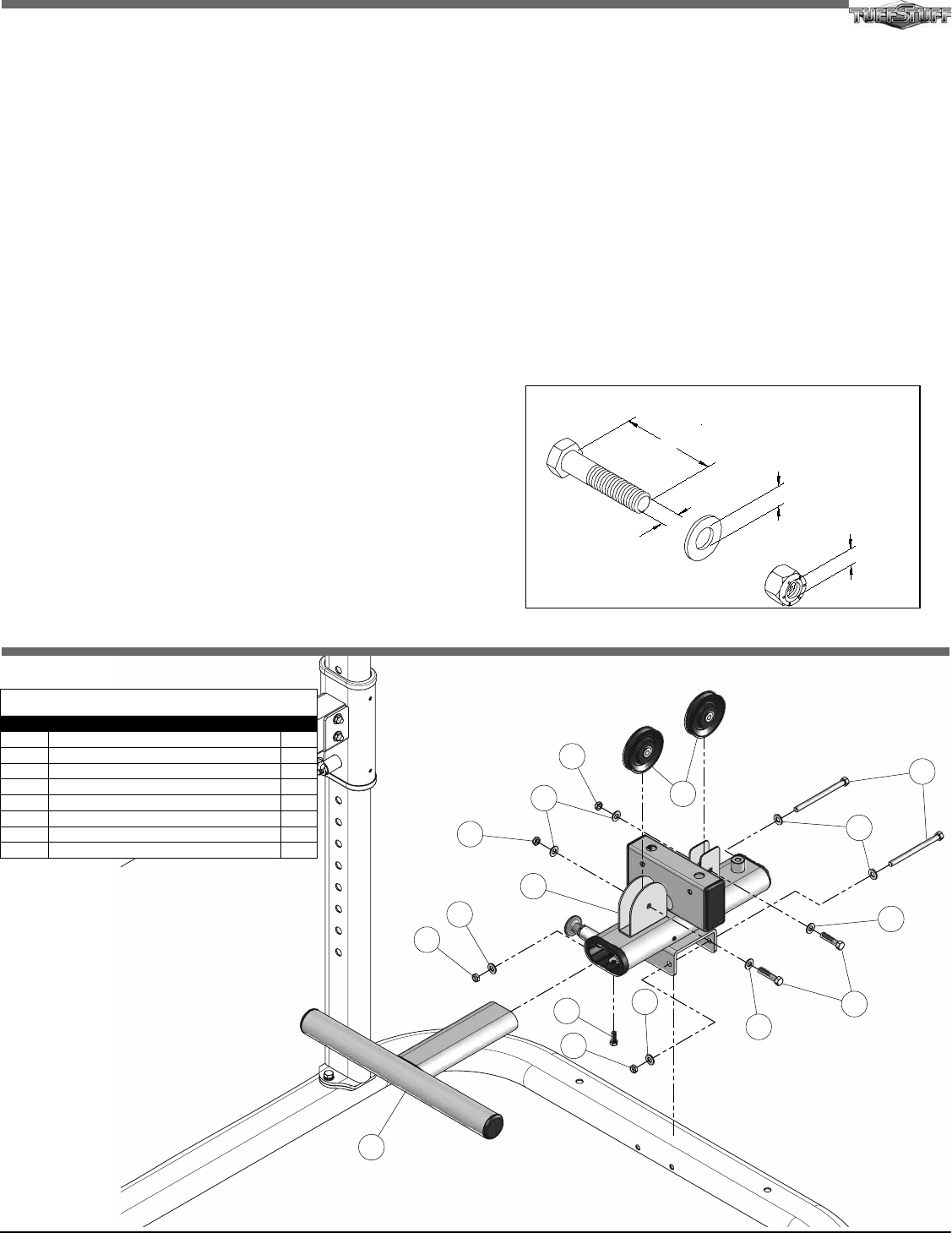 TUFFSTUFF