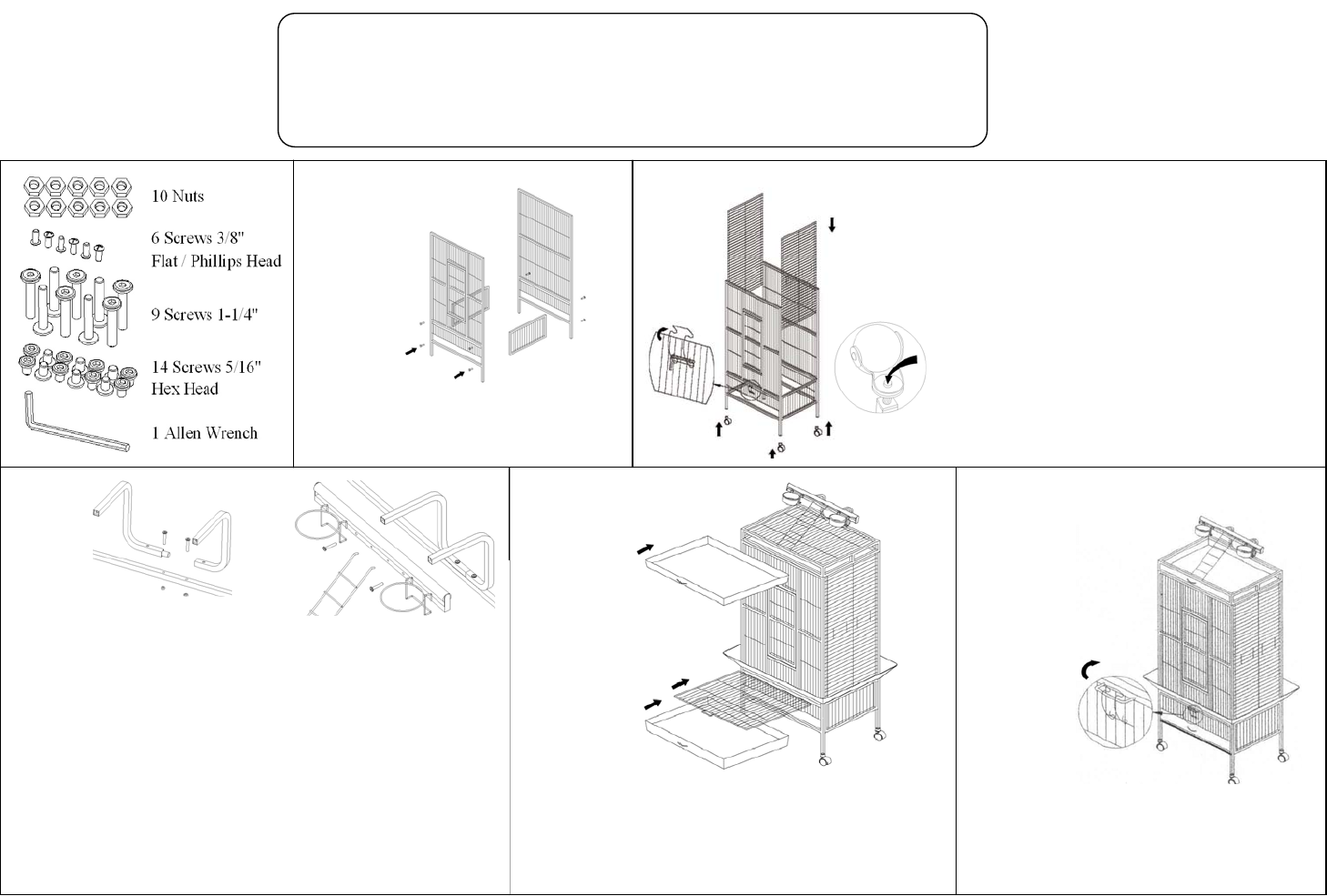 10 Nuts

6 Screws 3/8"
Flat / Phillips Head

9 Screws 1-1/4"

14 Screws 5/16"
Hex Head

1 Allen Wrench