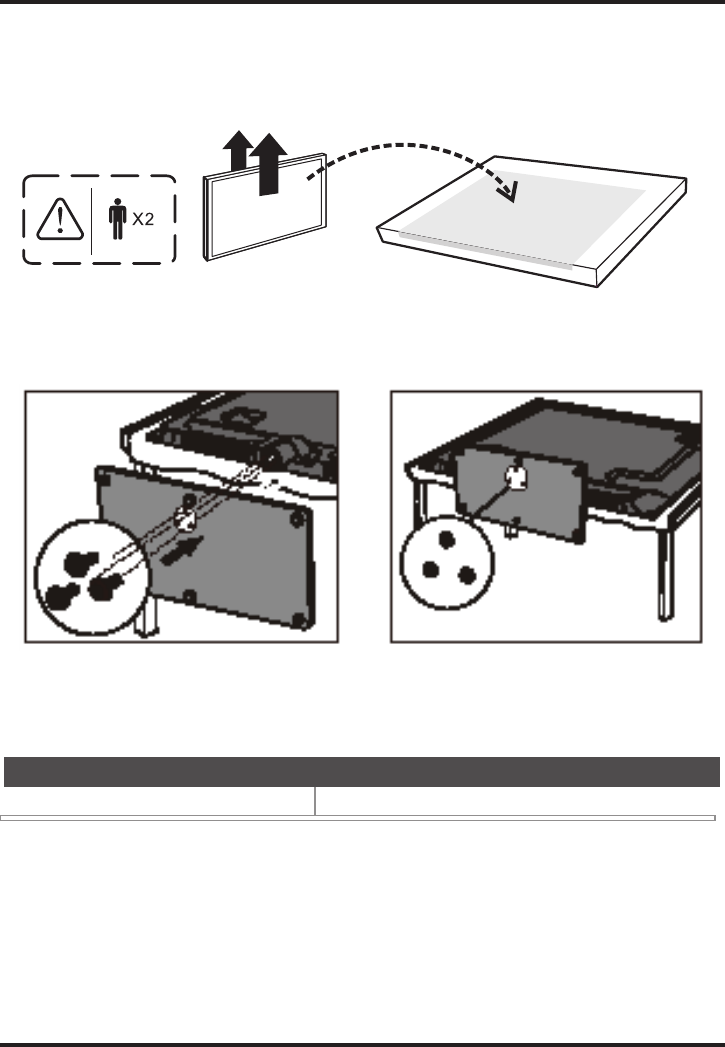 X2