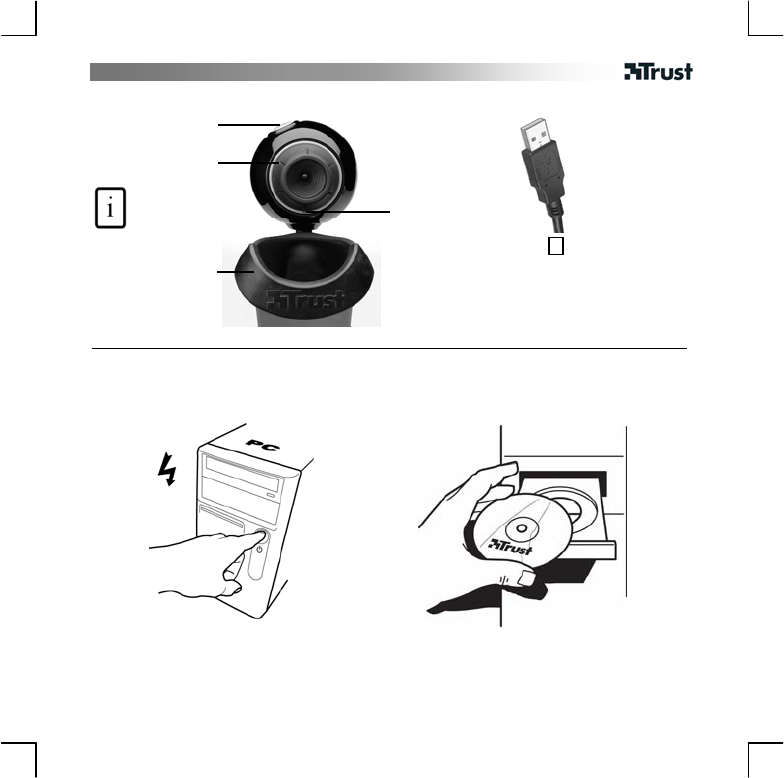 Trust

i

Trust

PC

Trust