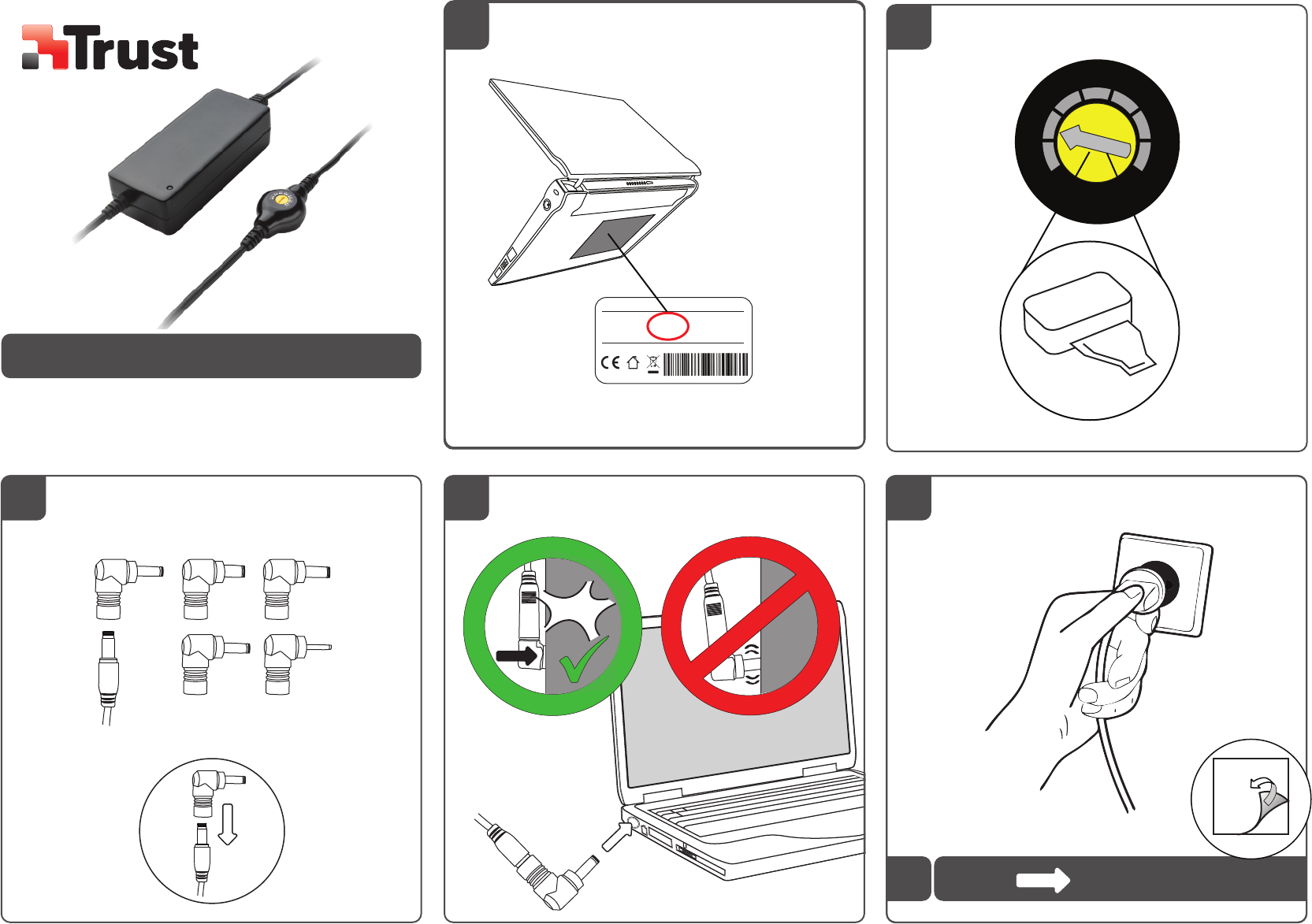 Trust

CE