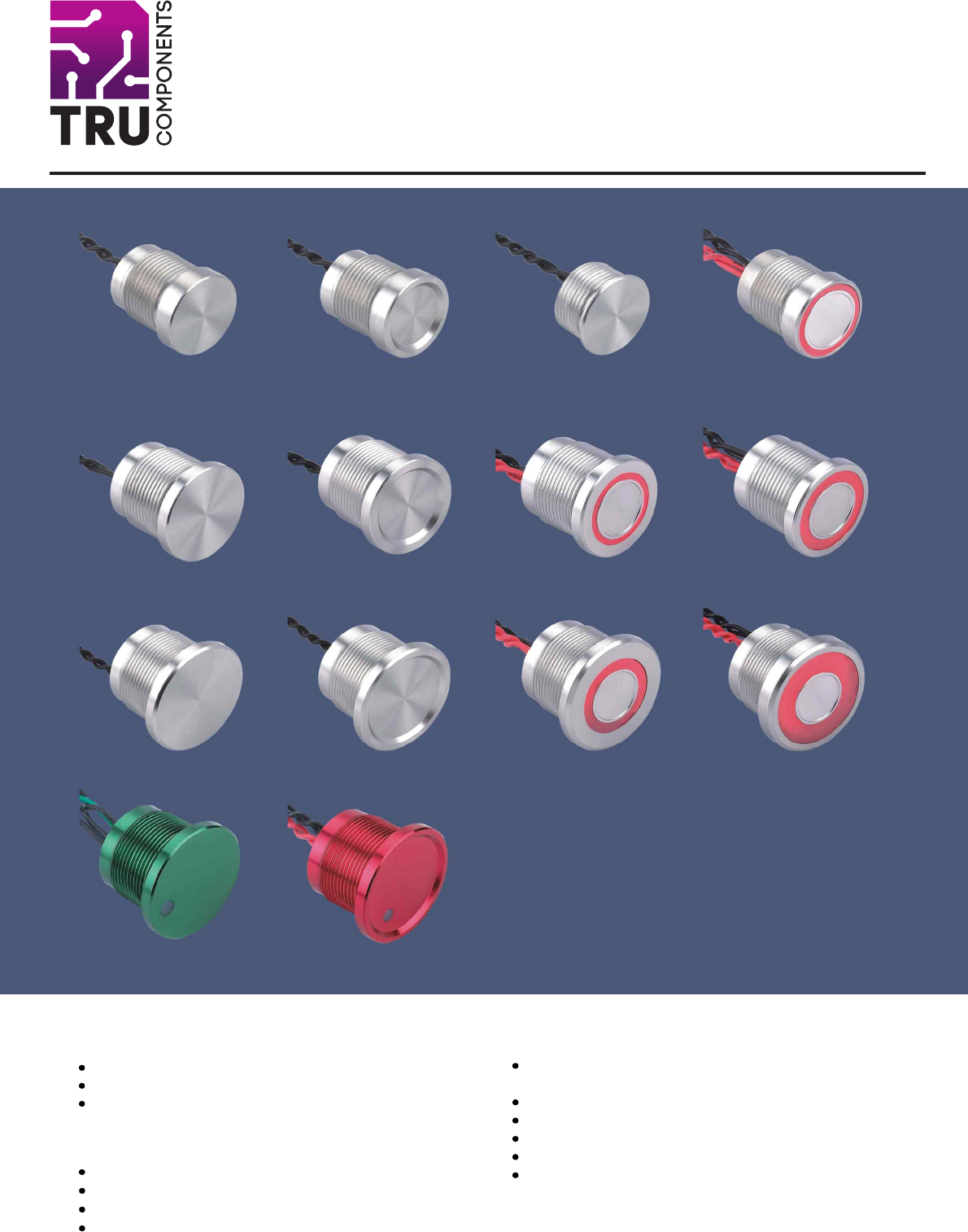 TRU
COMPONENTS