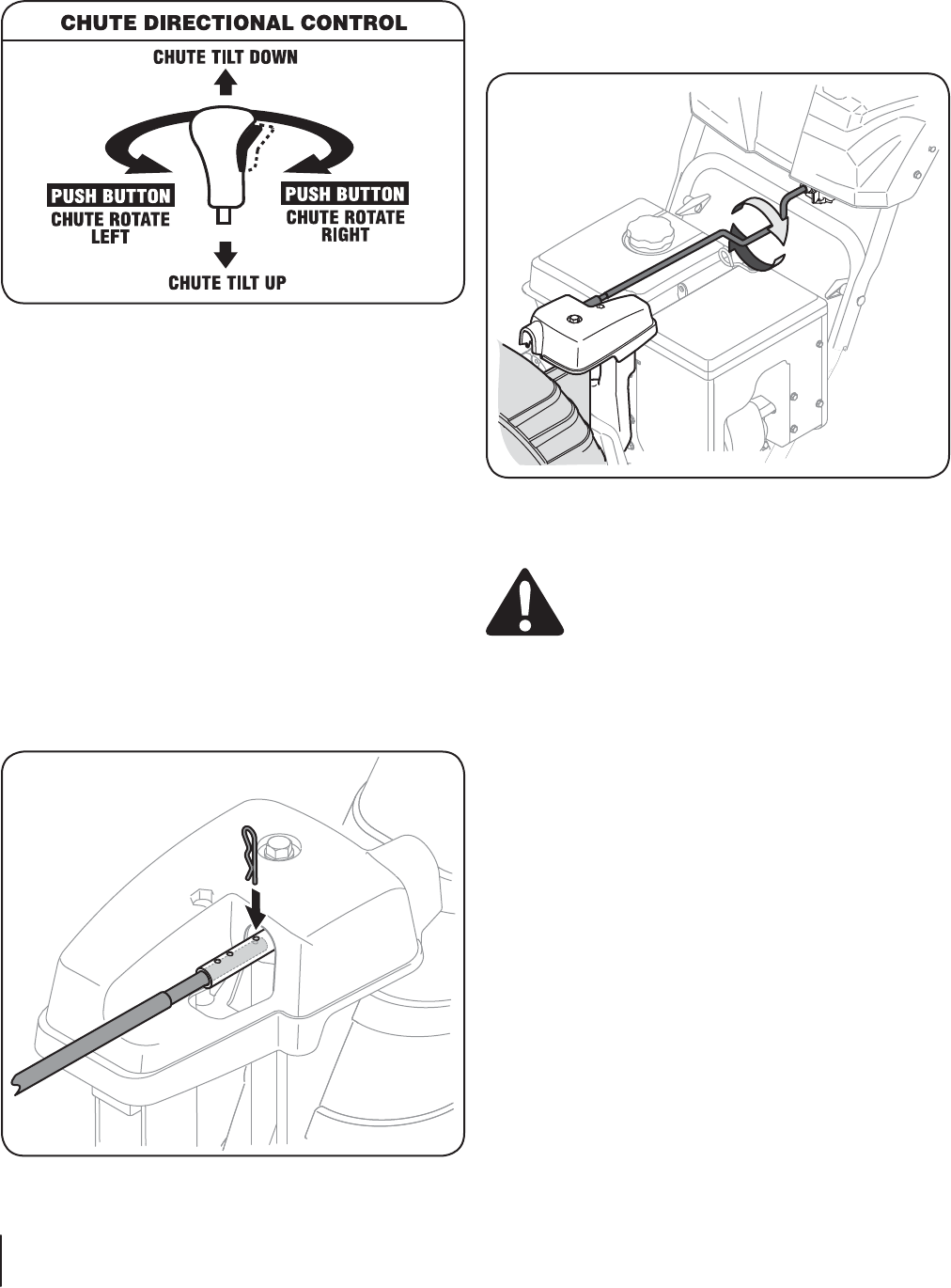 CHUTE DIRECTIONAL CONTROL

CHUTE TILT DOWN

PUSH BUTTON
CHUTE ROTATE LEFT

PUSH BUTTON
CHUTE ROTATE RIGHT

CHUTE TILT UP