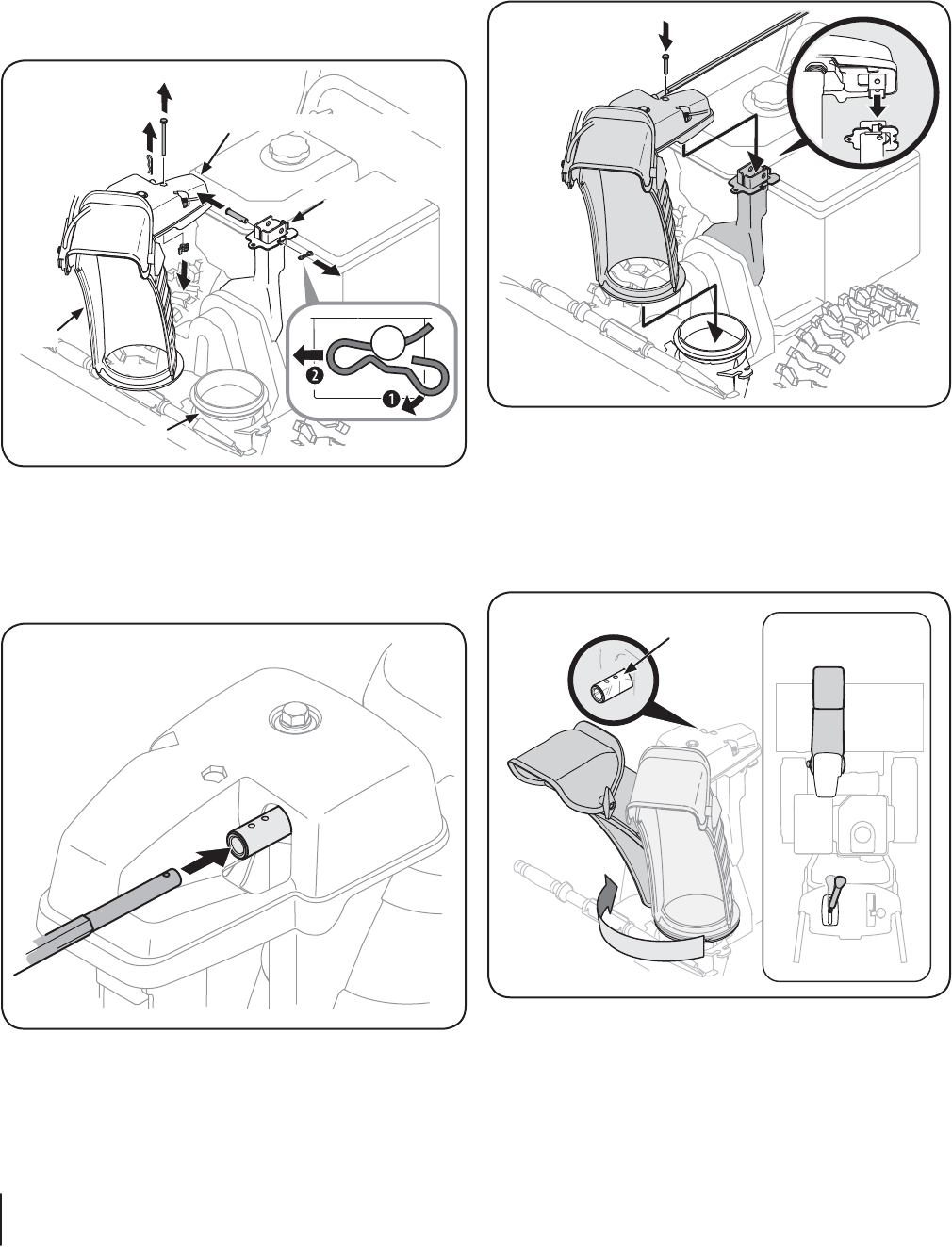 2

1