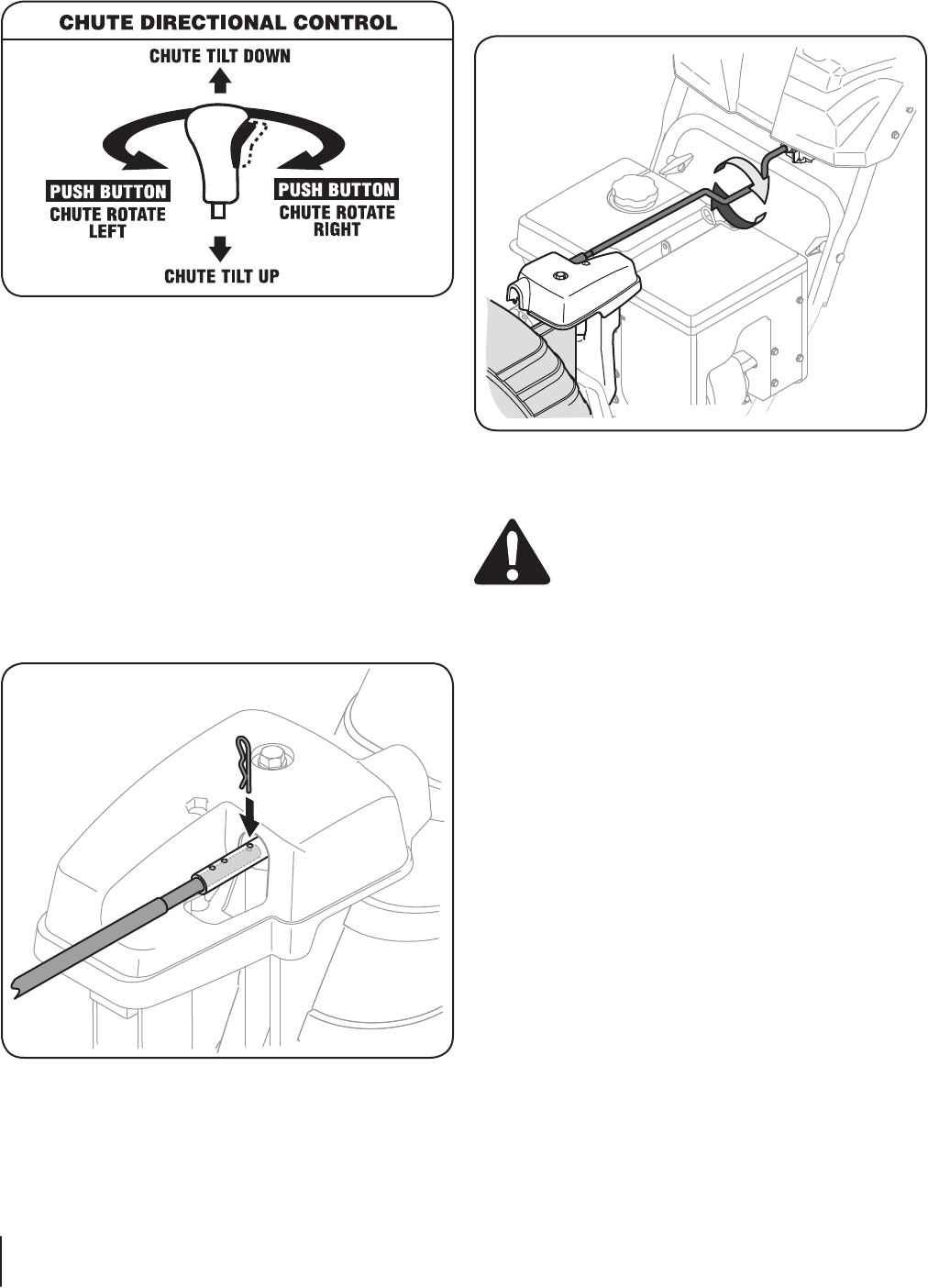 CHUTE DIRECTIONAL CONTROL

CHUTE TILT DOWN

PUSH BUTTON
CHUTE ROTATE LEFT

PUSH BUTTON
CHUTE ROTATE RIGHT

CHUTE TILT UP