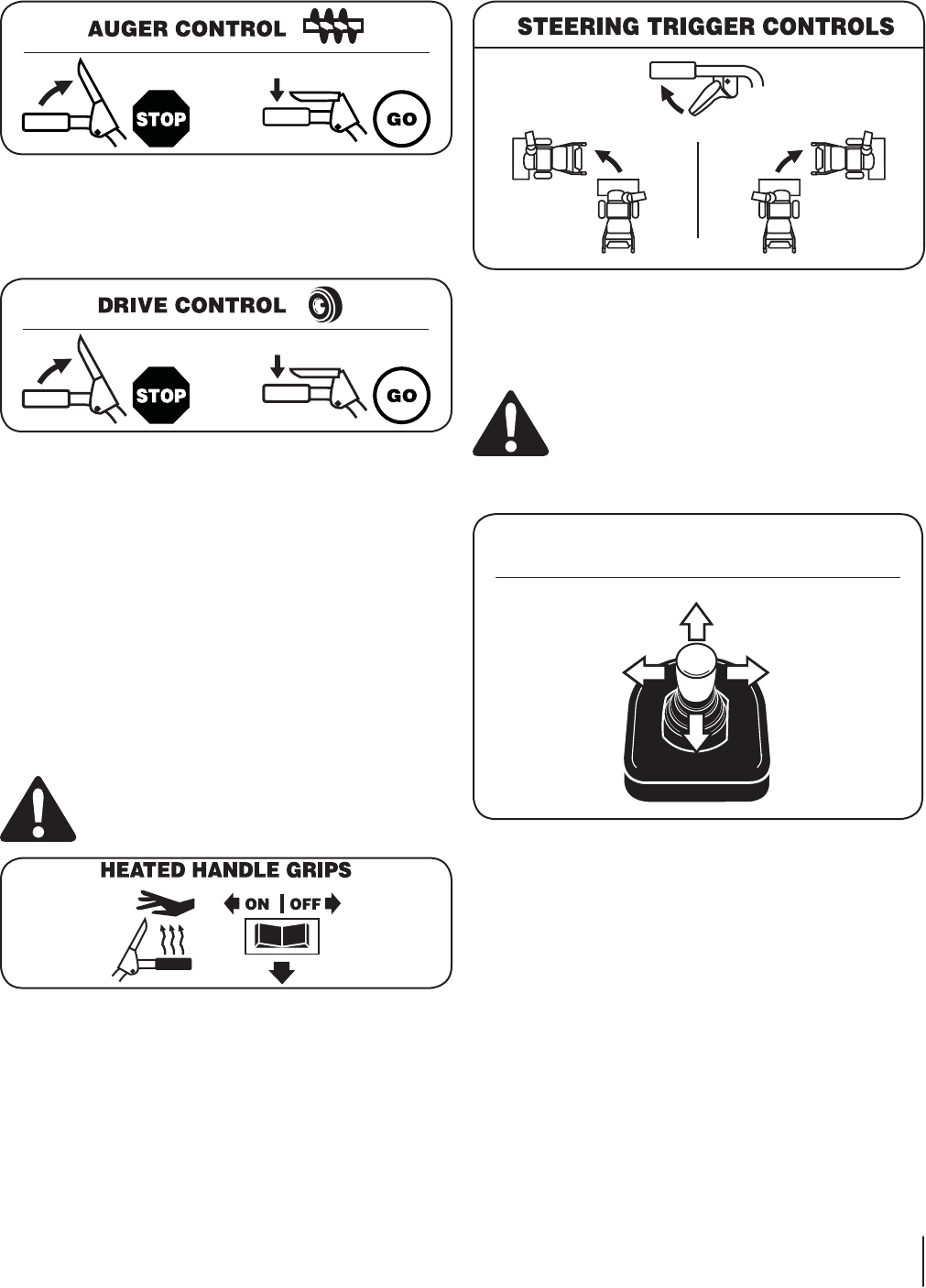 AUGER CONTROL

STOP

GO

DRIVE CONTROL

STOP

GO

HEATED HANDLE GRIPS

ON

OFF

STEERING TRIGGER CONTROLS