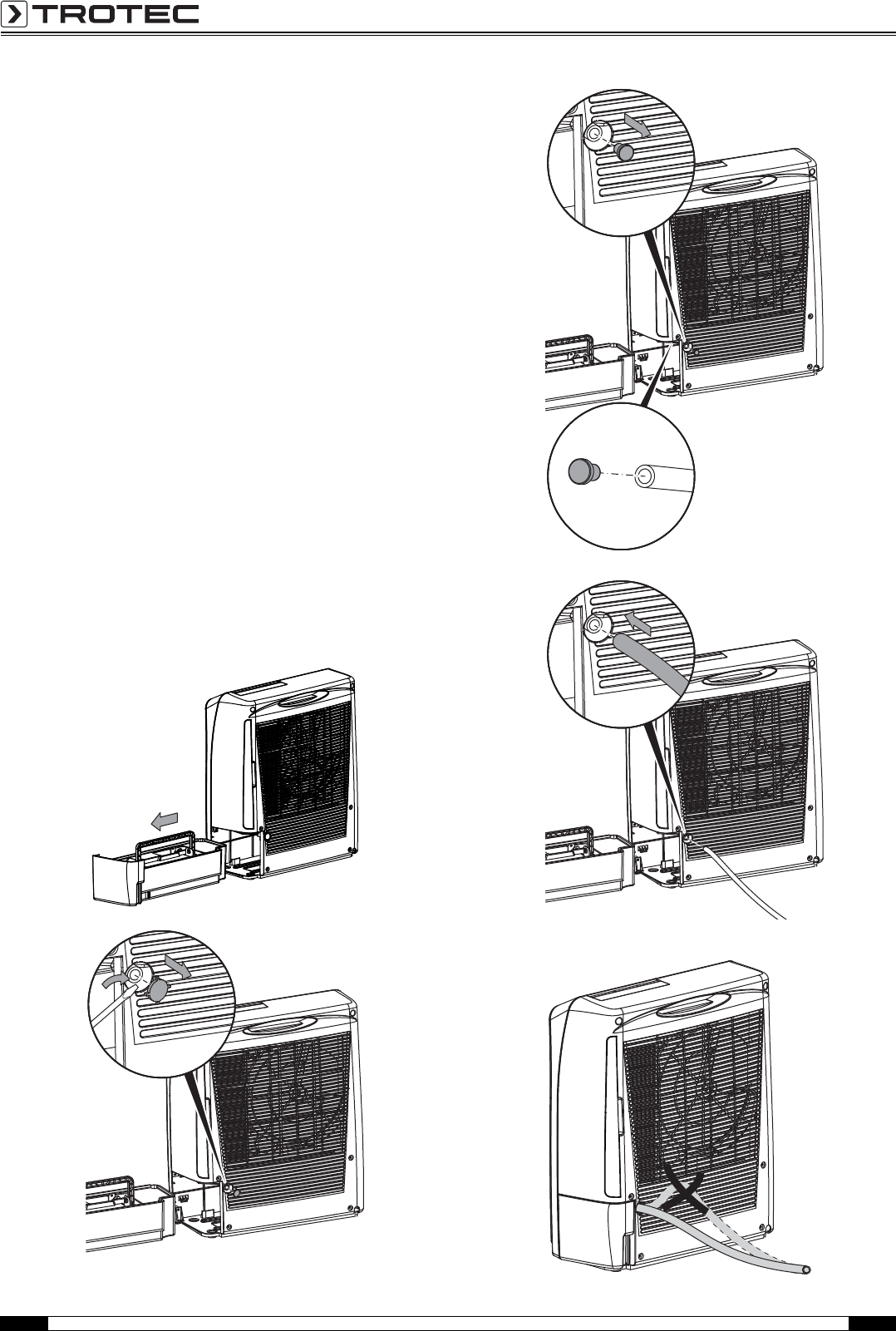 TROTEC