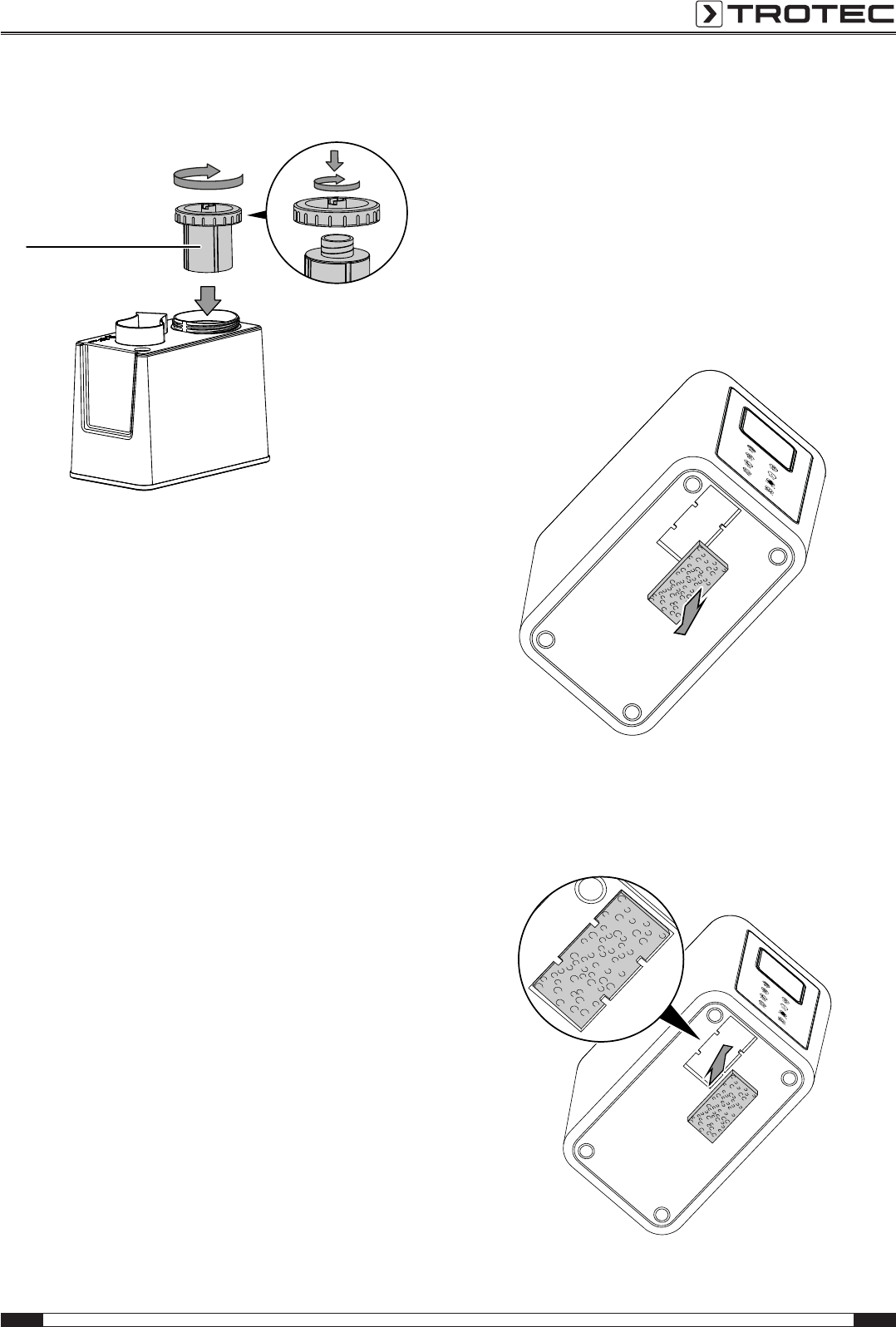 TROTEC