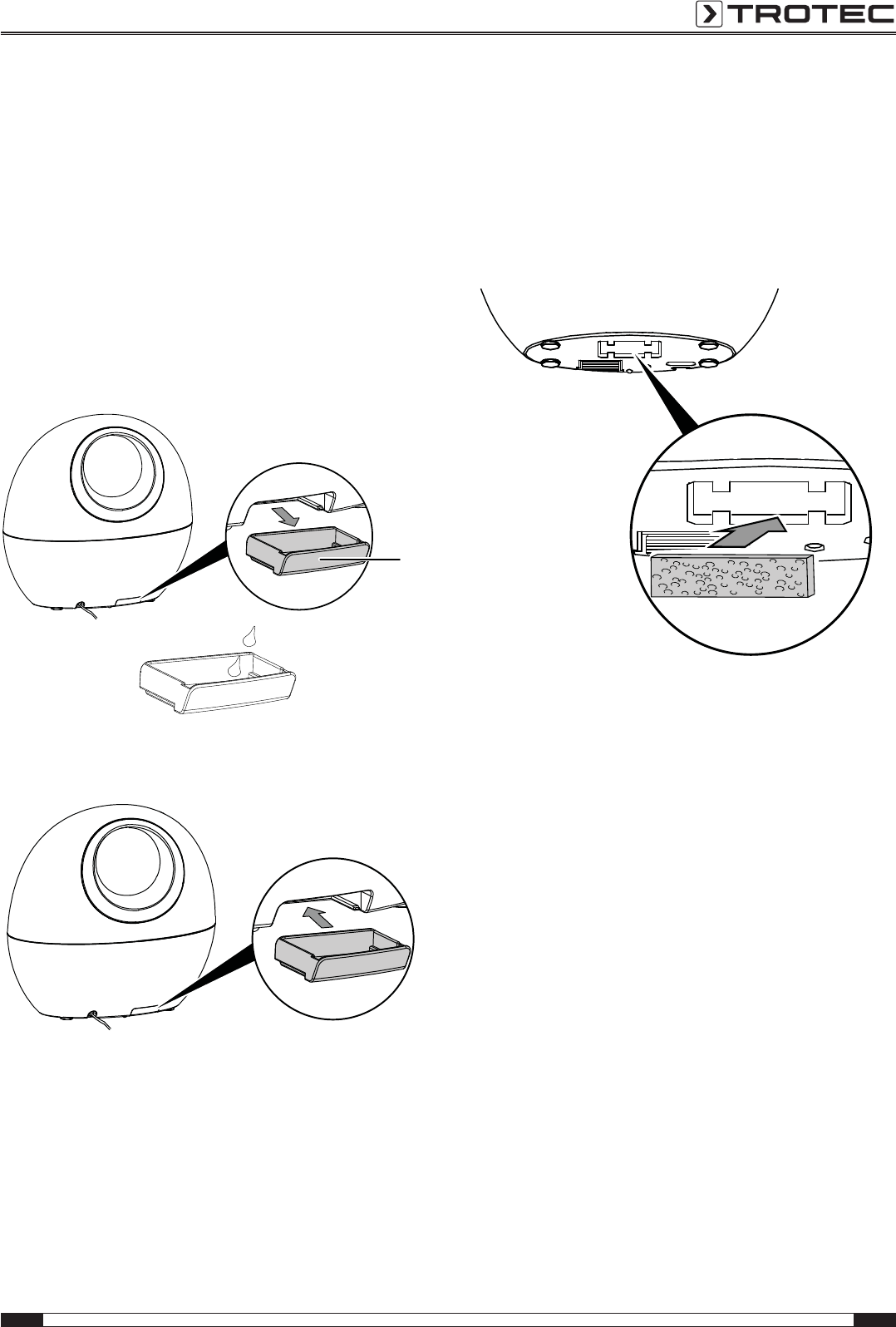 TROTEC