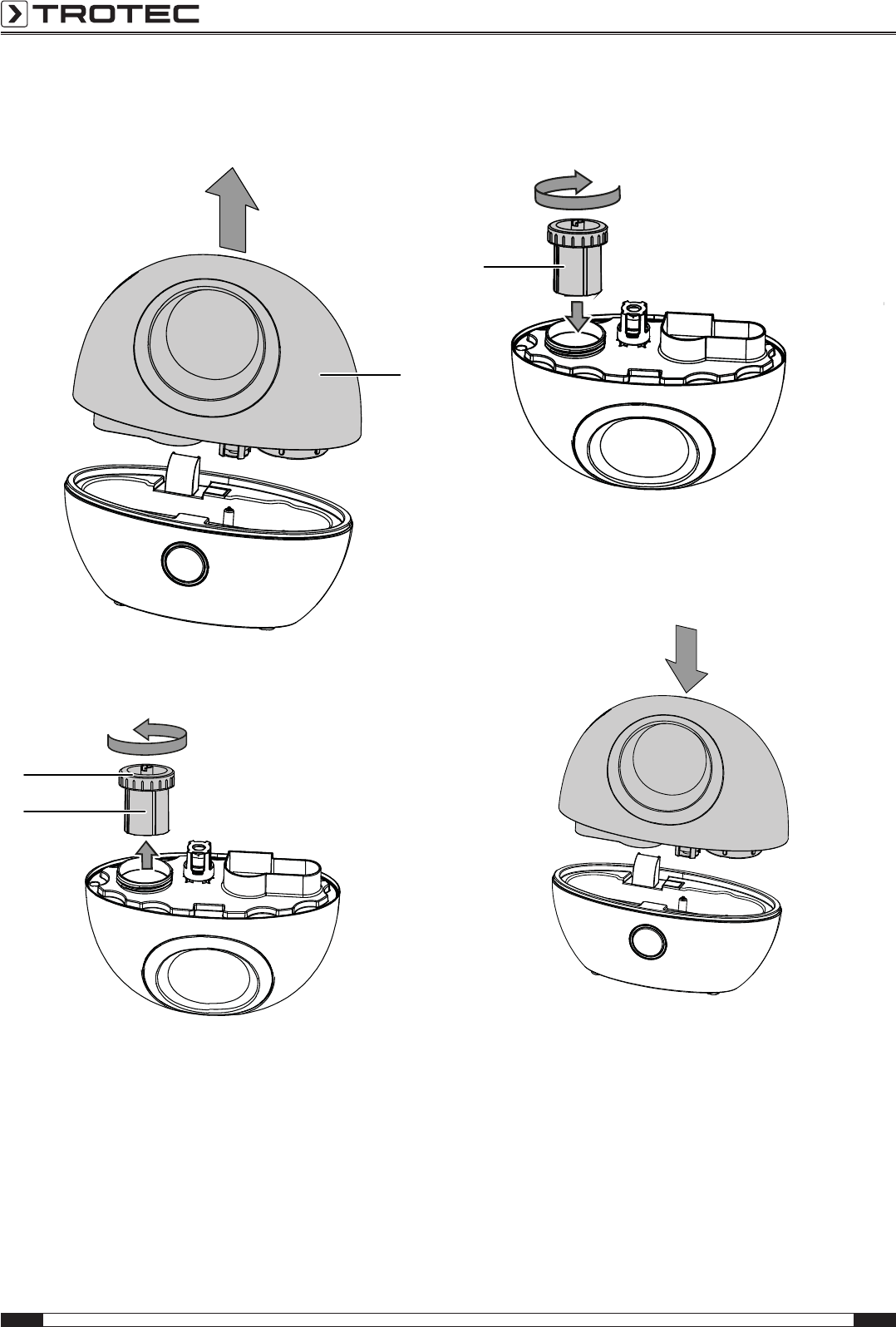 TROTEC