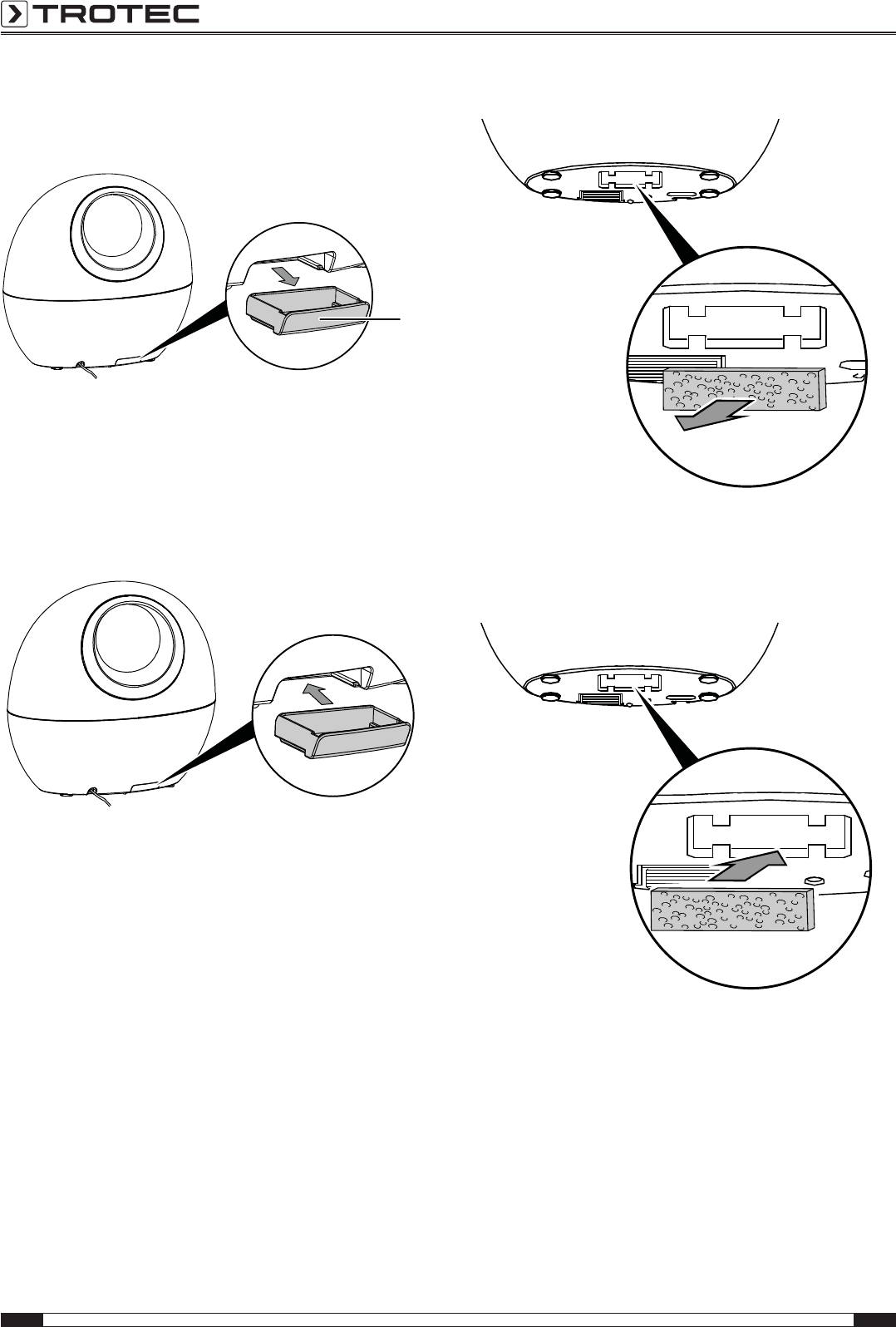 TROTEC