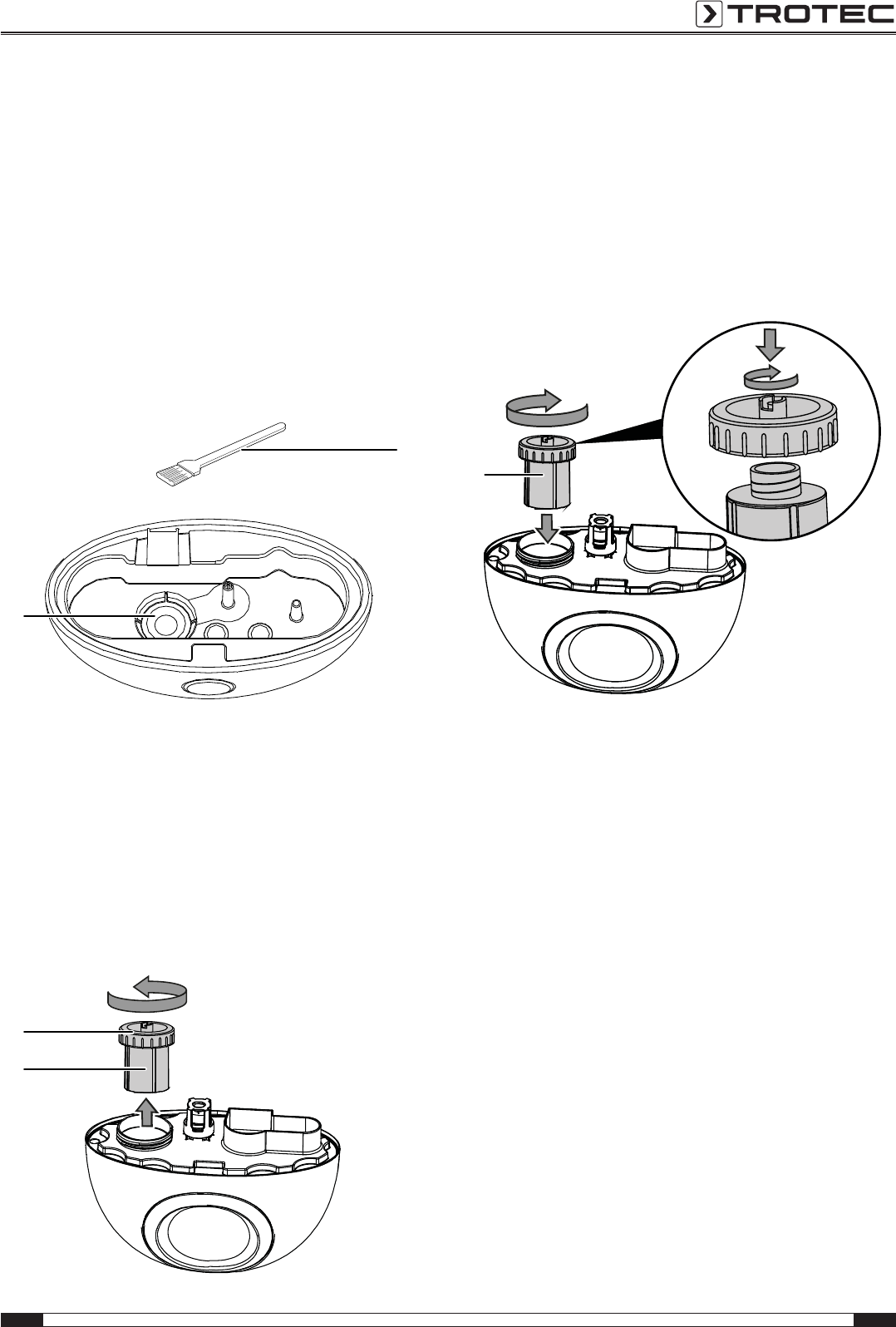 TROTEC