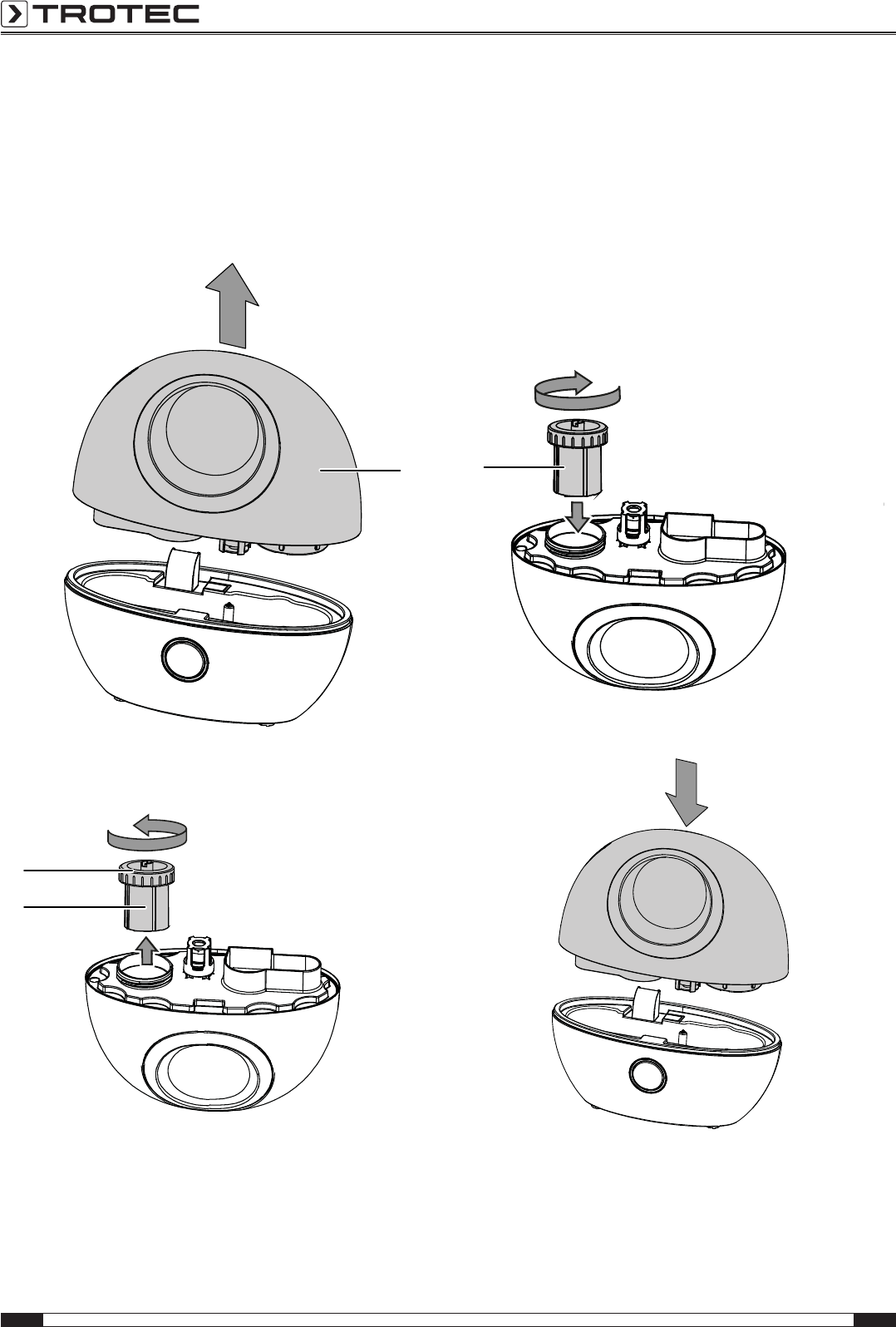 TROTEC