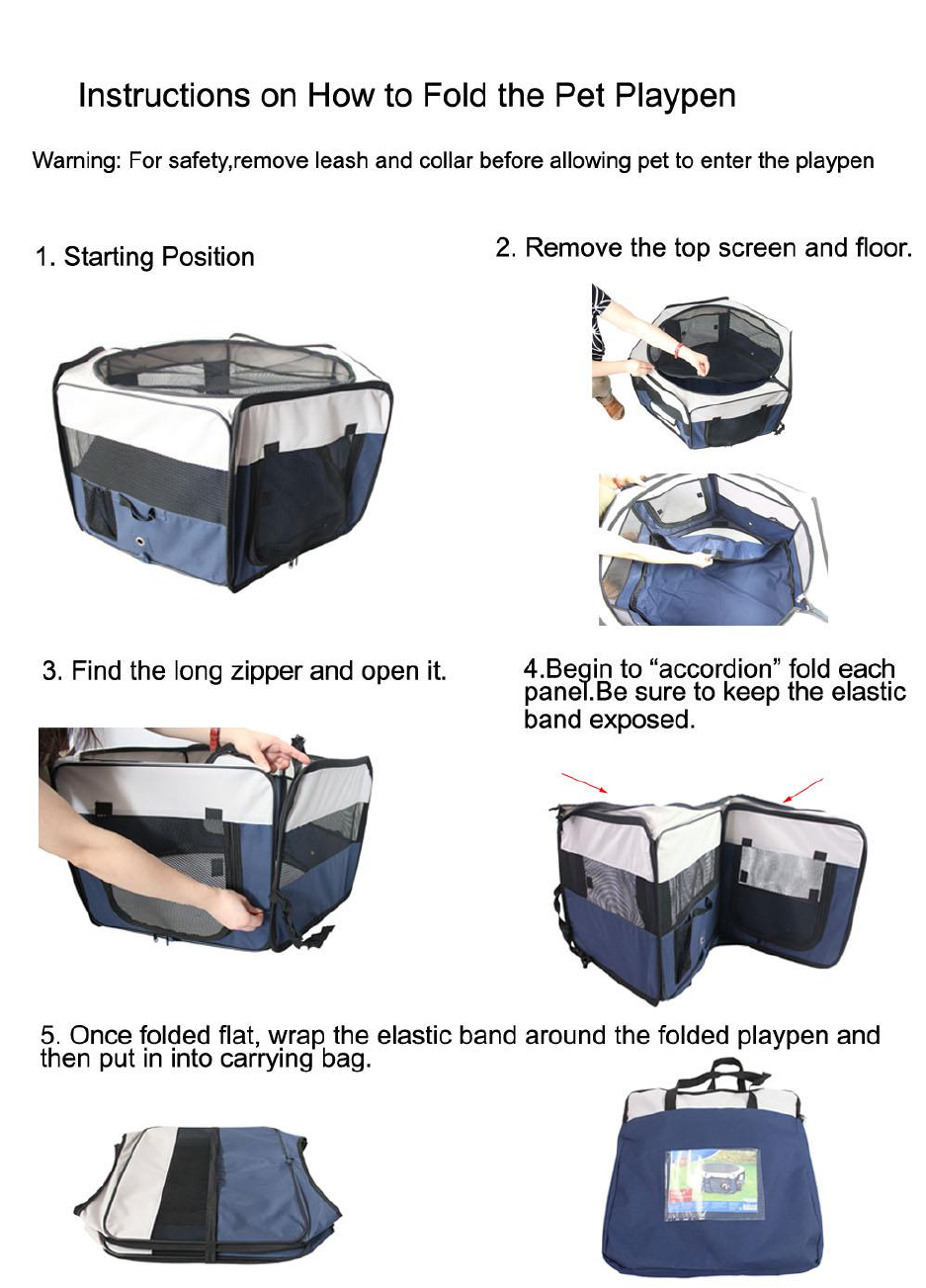 Instructions on How to Fold the Pet Playpen

Warning: For safety,remove leash and collar before allowing pet to enter the playpen

1. Starting Position

2. Remove the top screen and floor.

3. Find the long zipper and open it.

4.Begin to “accordion” fold each panel.Be sure to keep the elastic band exposed.

5. Once folded flat, wrap the elastic band around the folded playpen and then put in into carrying bag.