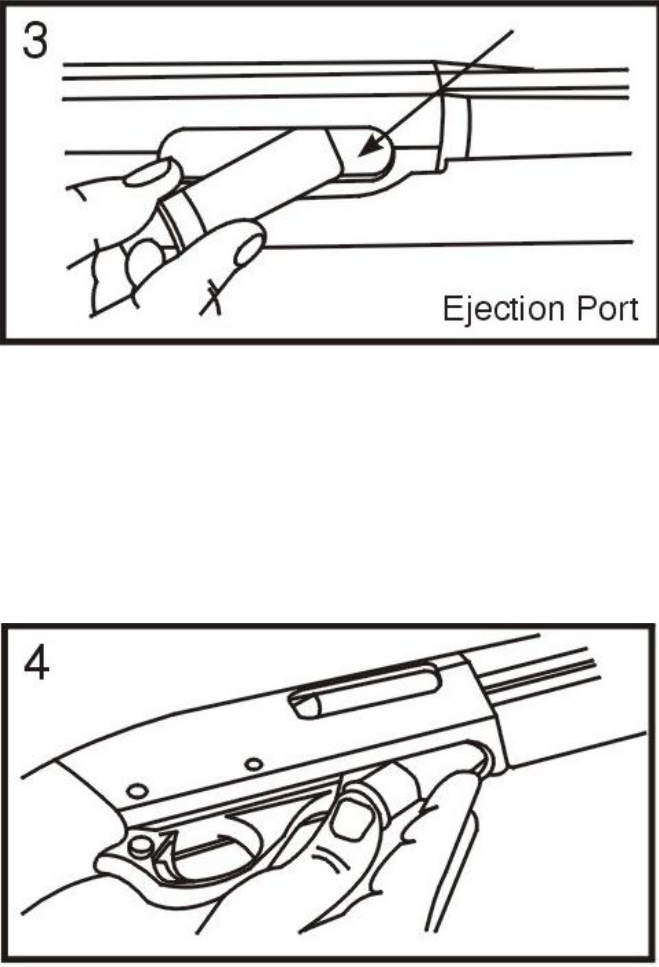 3

Ejection Port

4