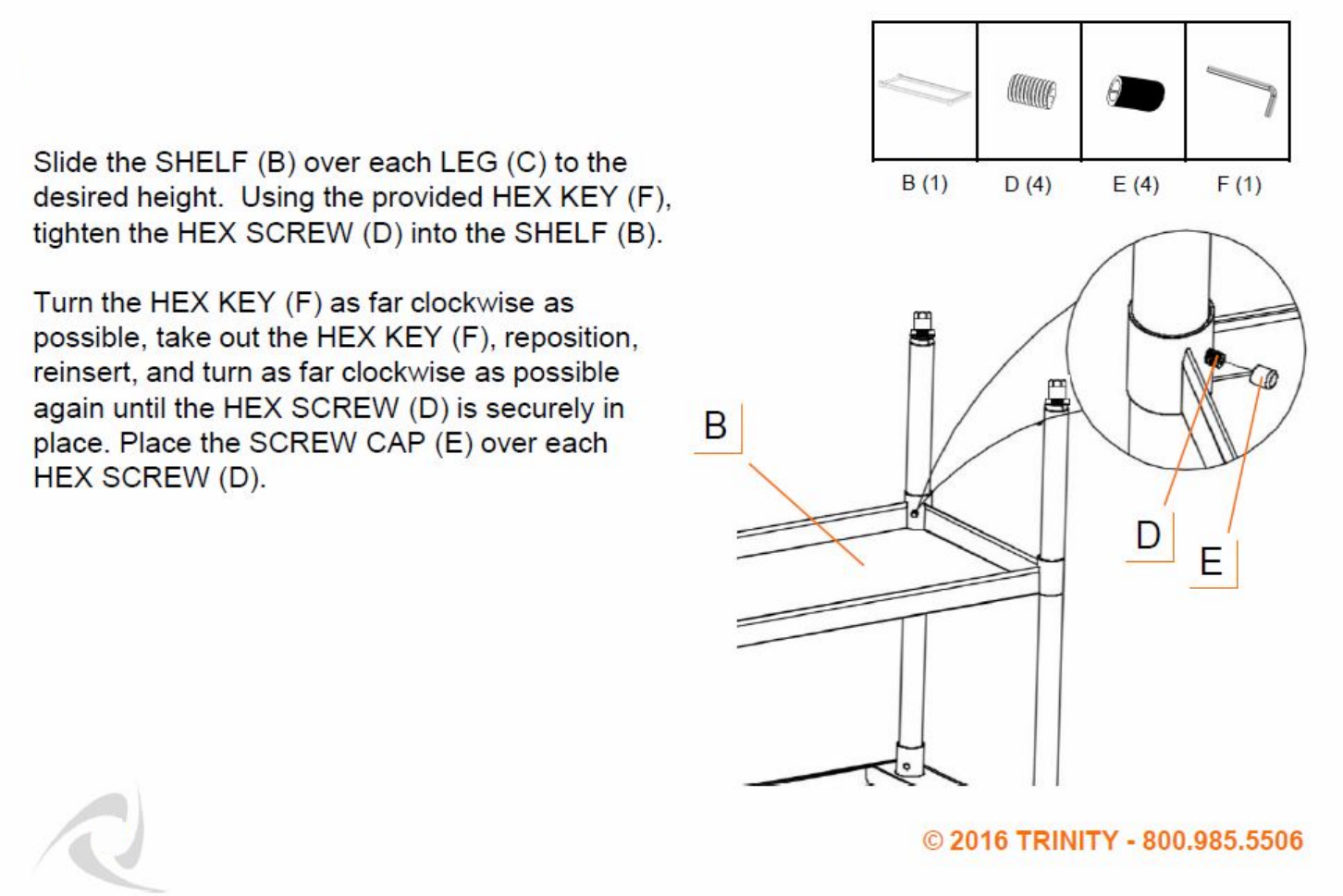 Slide the SHELF (B) over each LEG (C) to the desired height. Using the provided HEX KEY (F), tighten the HEX SCREW (D) into the SHELF (B).

Turn the HEX KEY (F) as far clockwise as possible, take out the HEX KEY (F), reposition, reinsert, and turn as far clockwise as possible again until the HEX SCREW (D) is securely in place. Place the SCREW CAP (E) over each HEX SCREW (D).

B (1) D (4) E (4) F (1)

B

D

E

© 2016 TRINITY - 800.985.5506