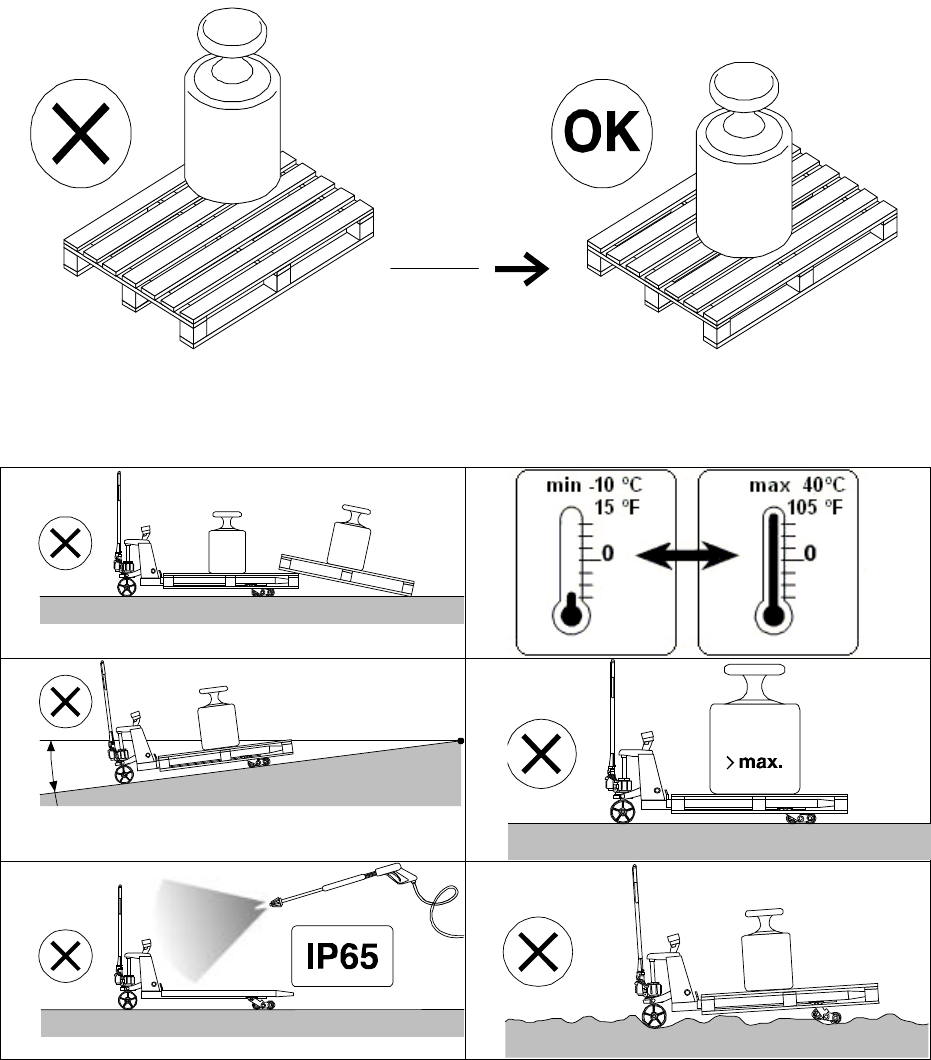 OK

min -10 °C
15 °F
0

max 40°C
105 °F
0

> max.

IP65