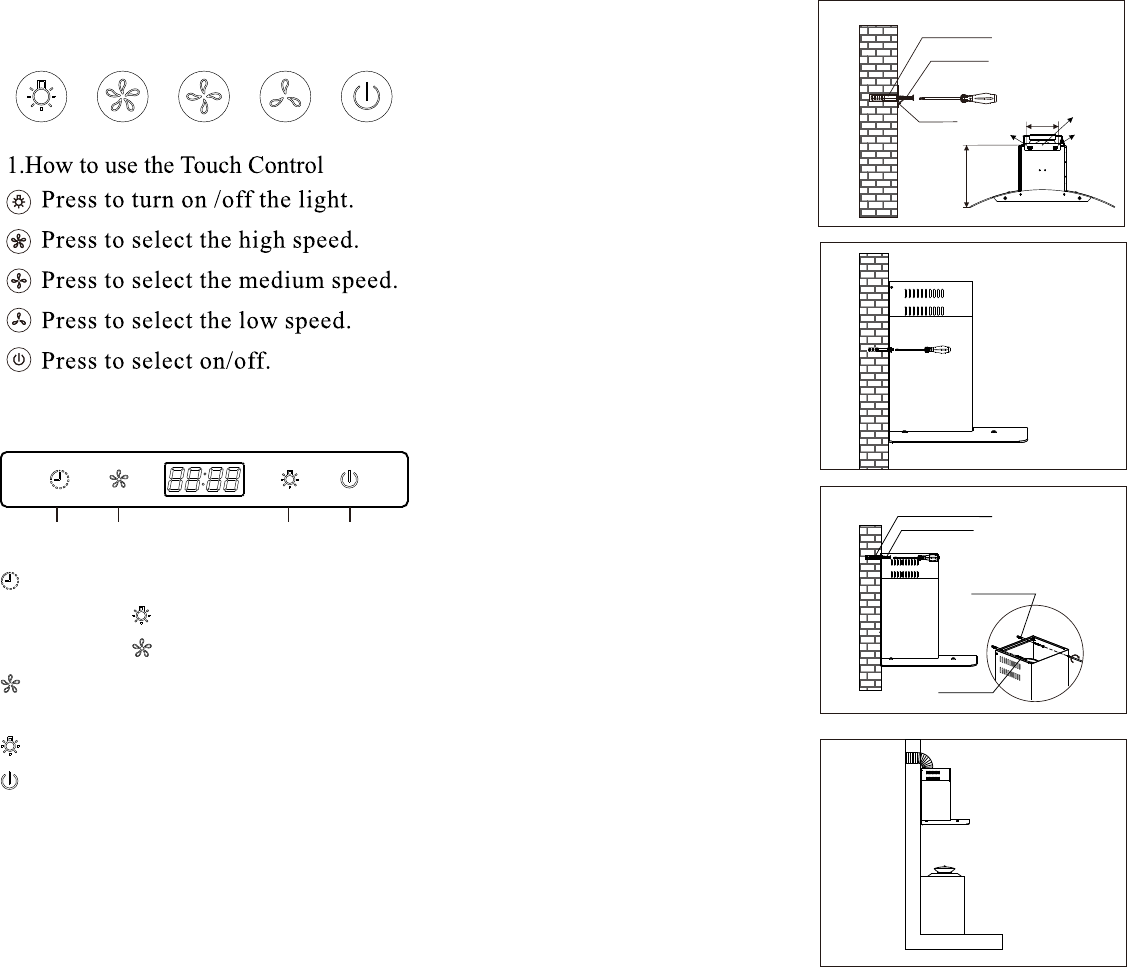 1.How to use the Touch Control
Press to turn on /off the light.
Press to select the high speed.
Press to select the medium speed.
Press to select the low speed.
Press to select on/off.

88:88