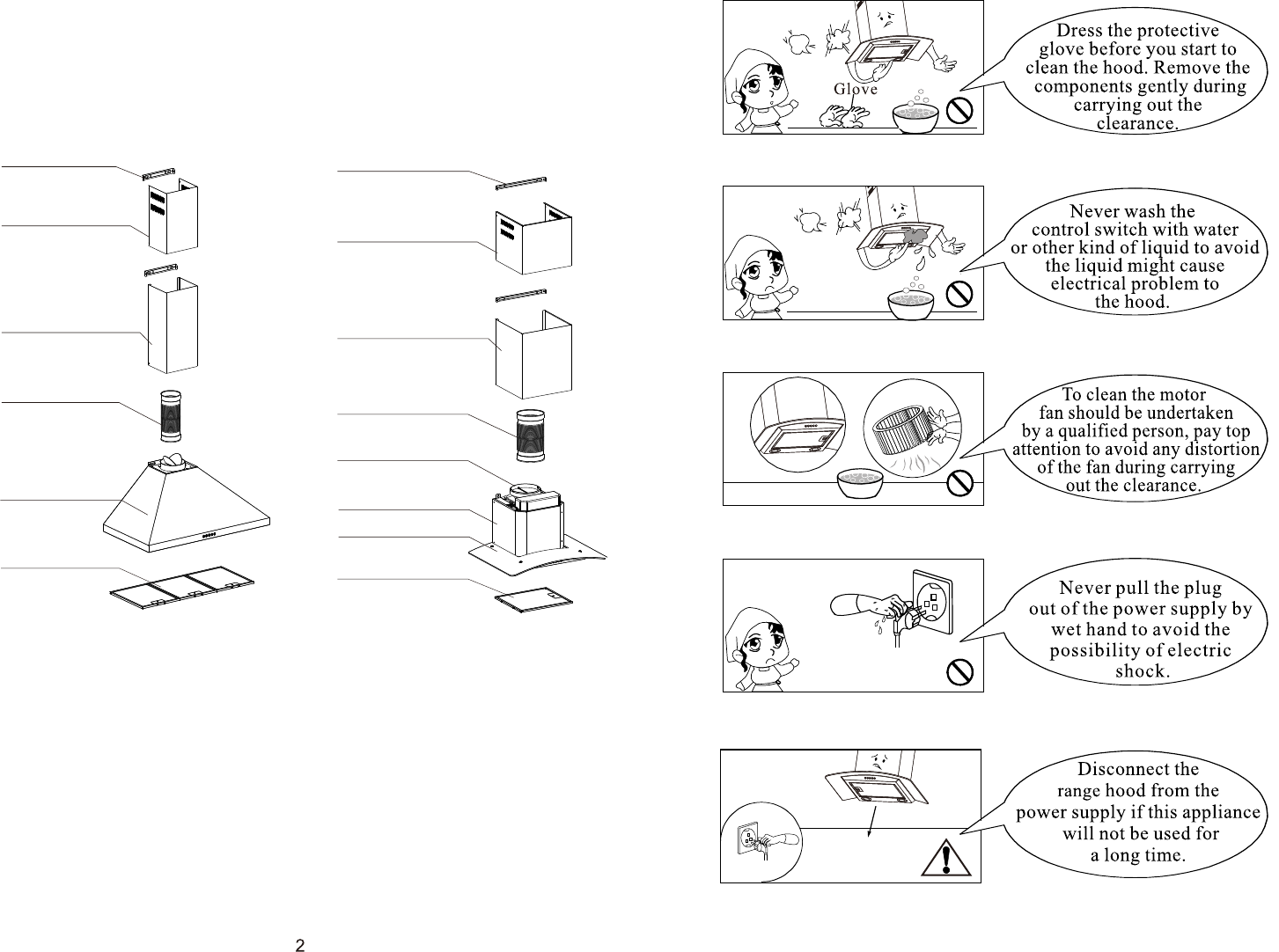 2

Glove

Dress the protective glove before you start to clean the hood. Remove the components gently during carrying out the clearance.

Never wash the control switch with water or other kind of liquid to avoid the liquid might cause electrical problem to the hood.

To clean the motor fan should be undertaken by a qualified person, pay top attention to avoid any distortion of the fan during carrying out the clearance.

Never pull the plug out of the power supply by wet hand to avoid the possibility of electric shock.

Disconnect the range hood from the power supply if this appliance will not be used for a long time.