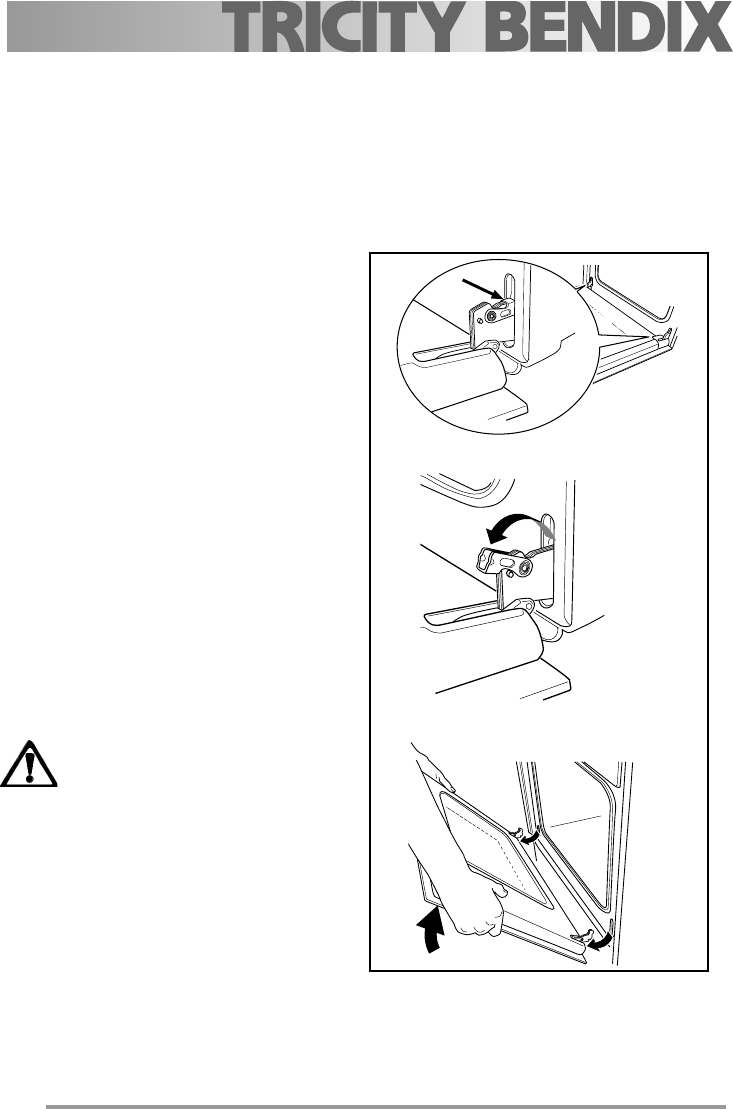 TRICITY BENDIX