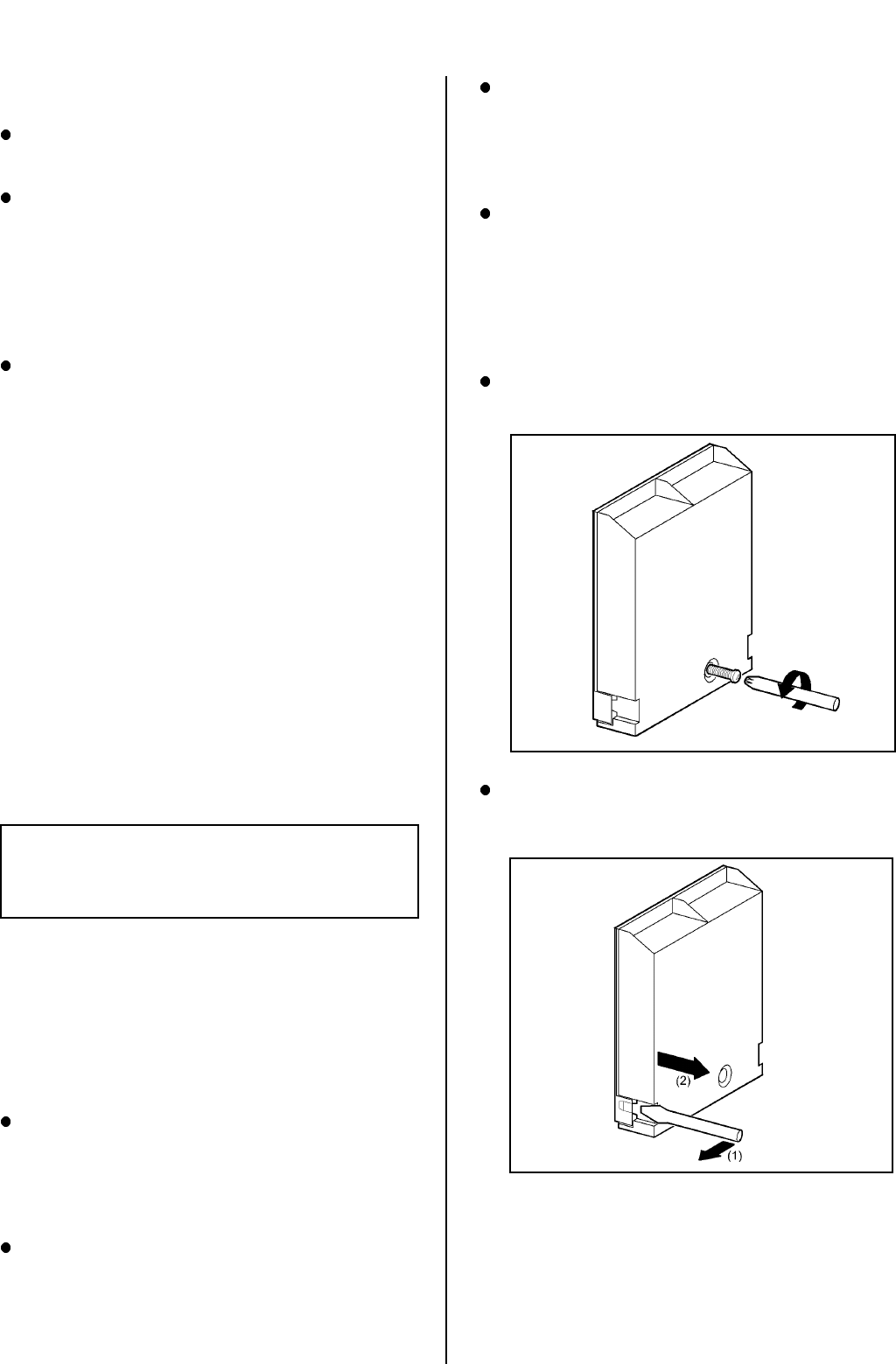 (2)

(1)