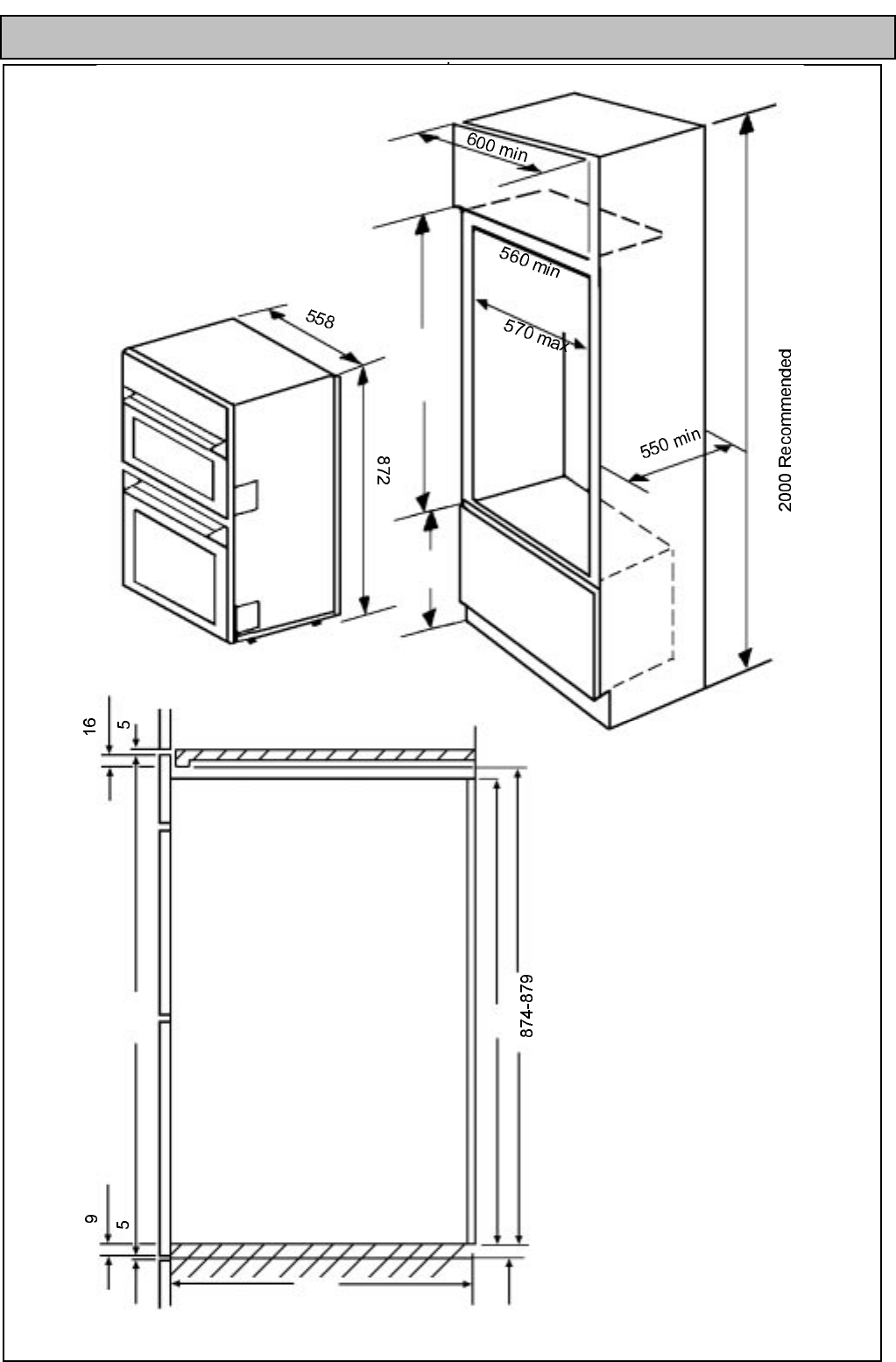 600 min

560 min

570 max

558

872

550 min

2000 Recommended

16

5

874-879

9

5