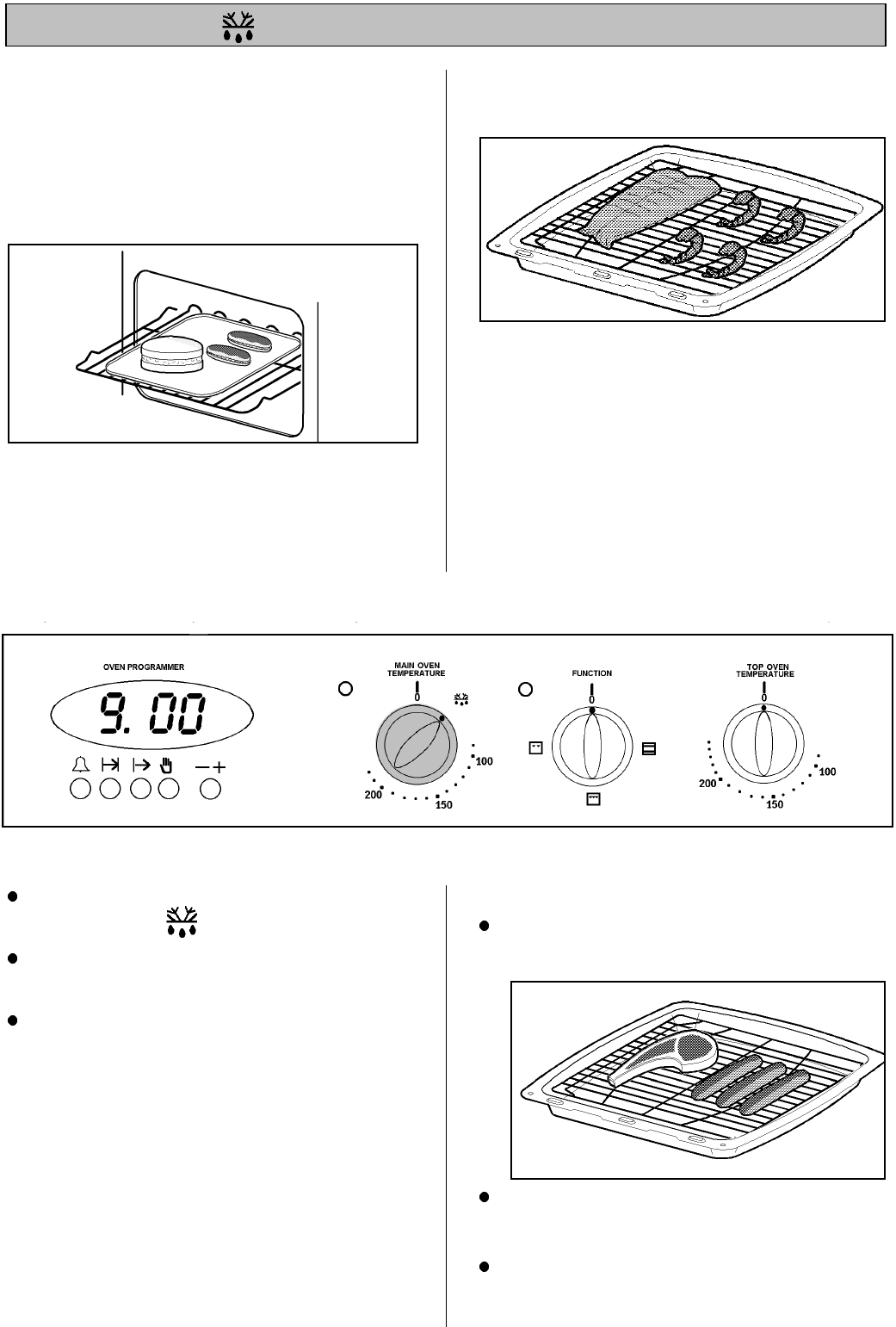 OVEN PROGRAMMER

9.00

MAIN OVEN TEMPERATURE

0

100

150

200

FUNCTION

0

TOP OVEN TEMPERATURE

0

100

150

200