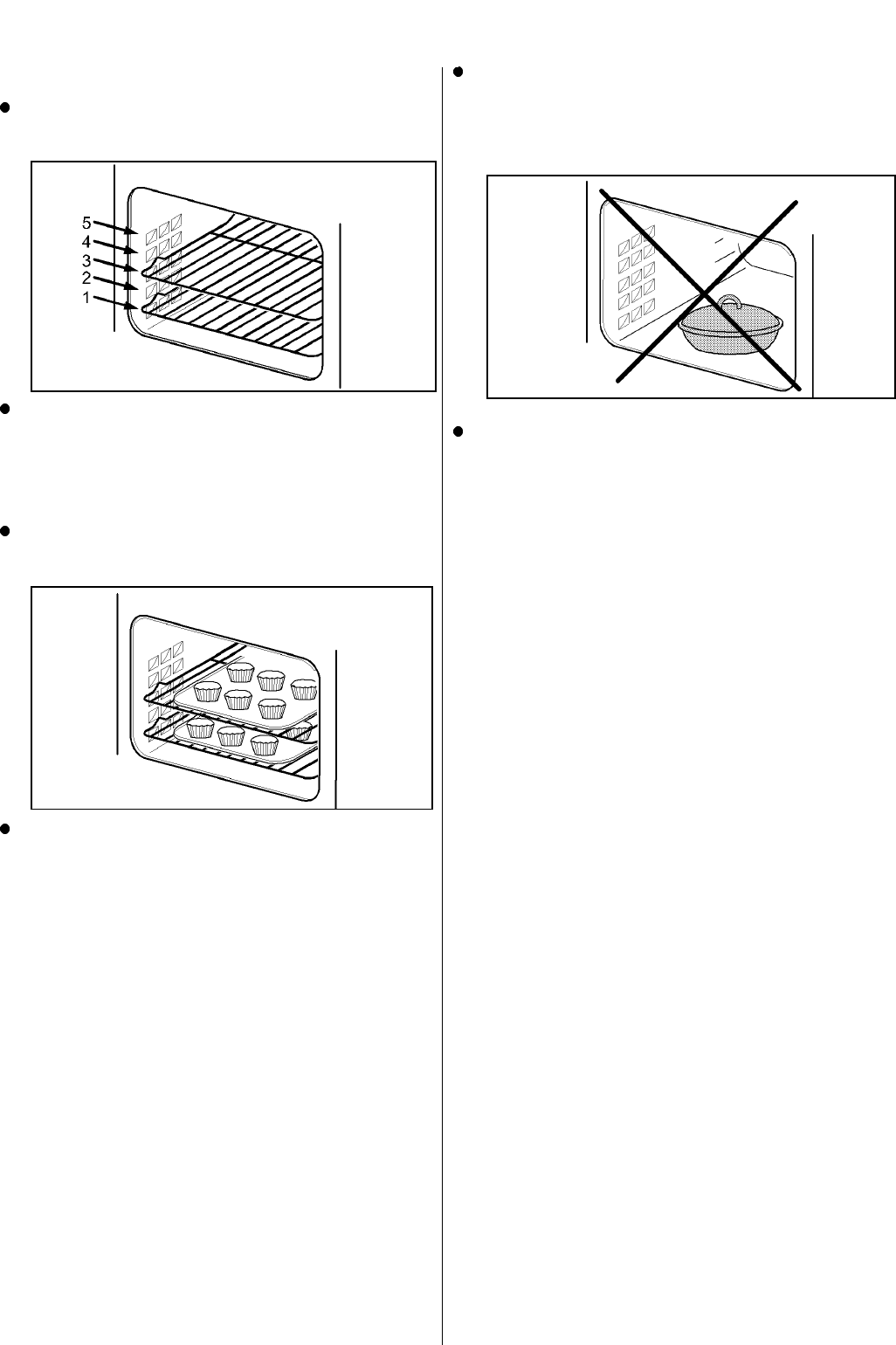 5
4
3
2
1