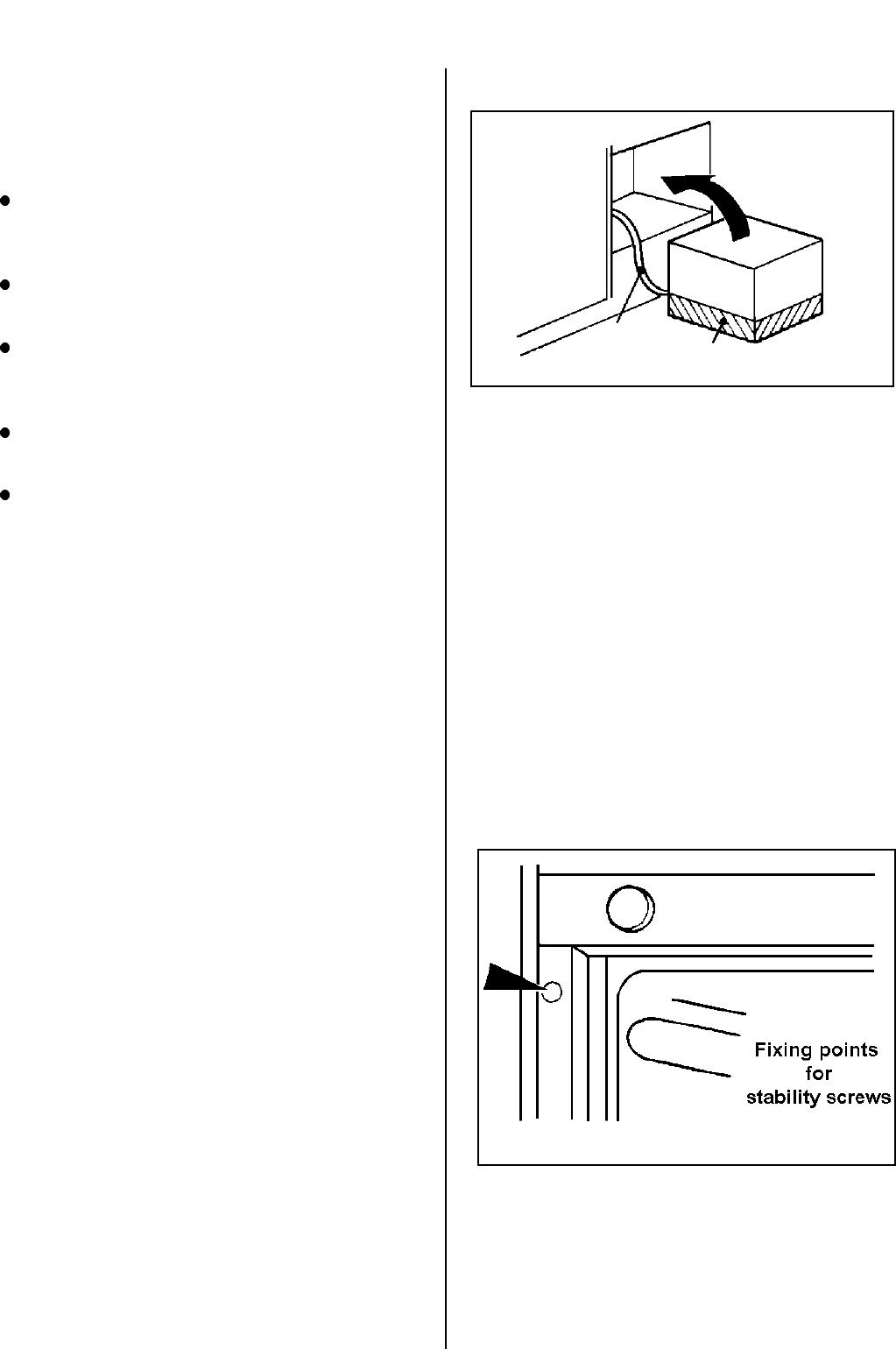 Fixing points
for
stability screws