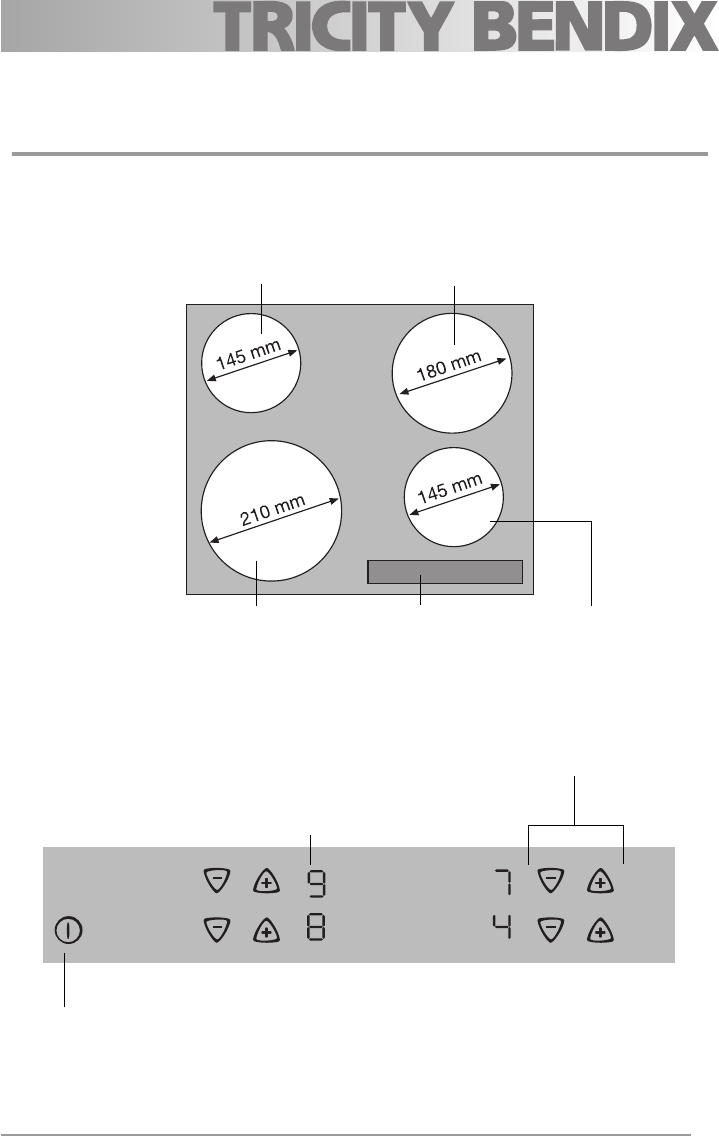 TRICITY BENDIX

145 mm

180 mm

210 mm

145 mm

9

7

8

4