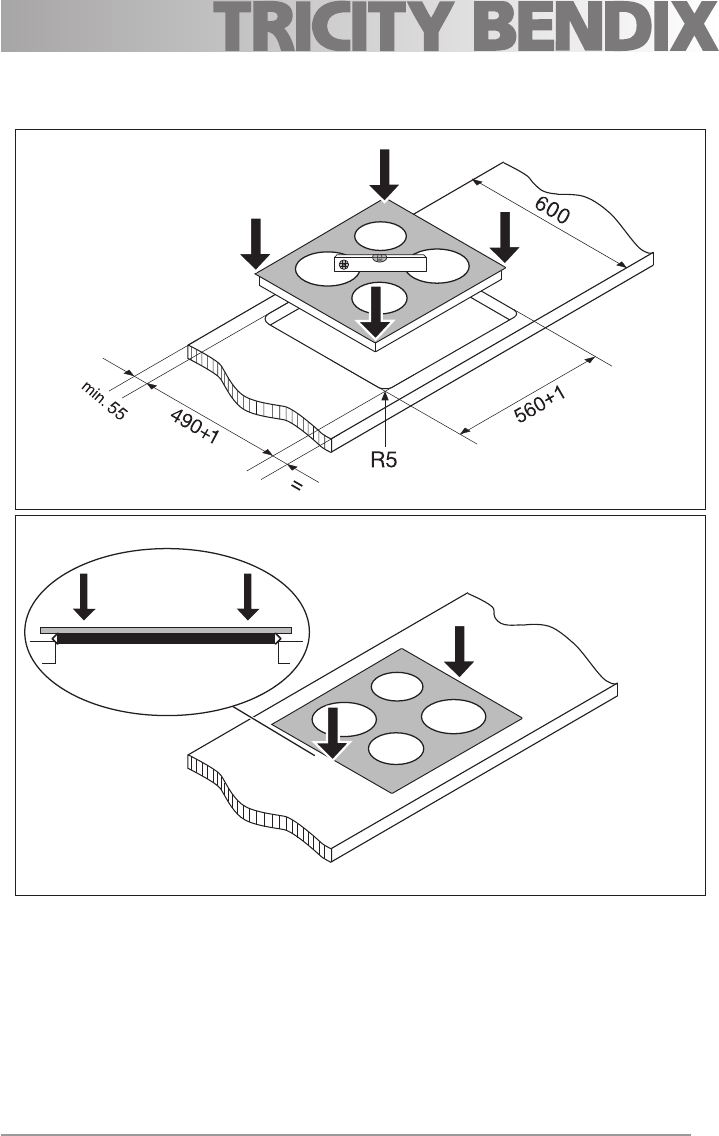 TRICITY BENDIX

600

min. 55

490+1

560+1

R5

=