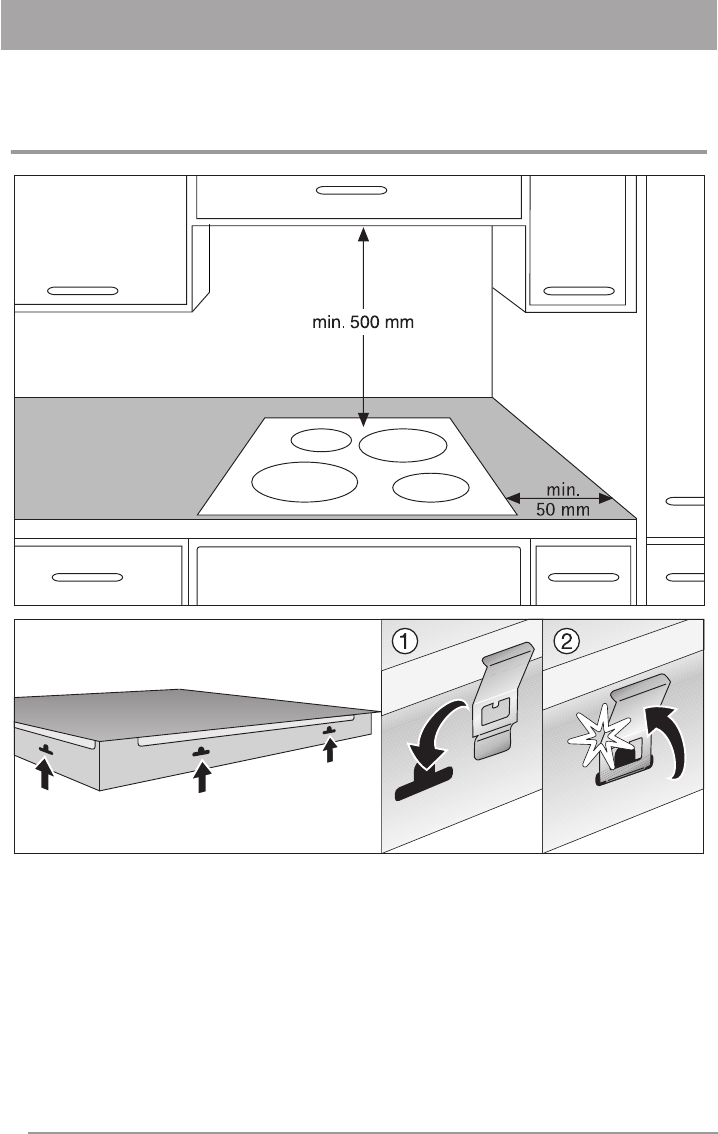 min. 500 mm

min. 50 mm

①

②