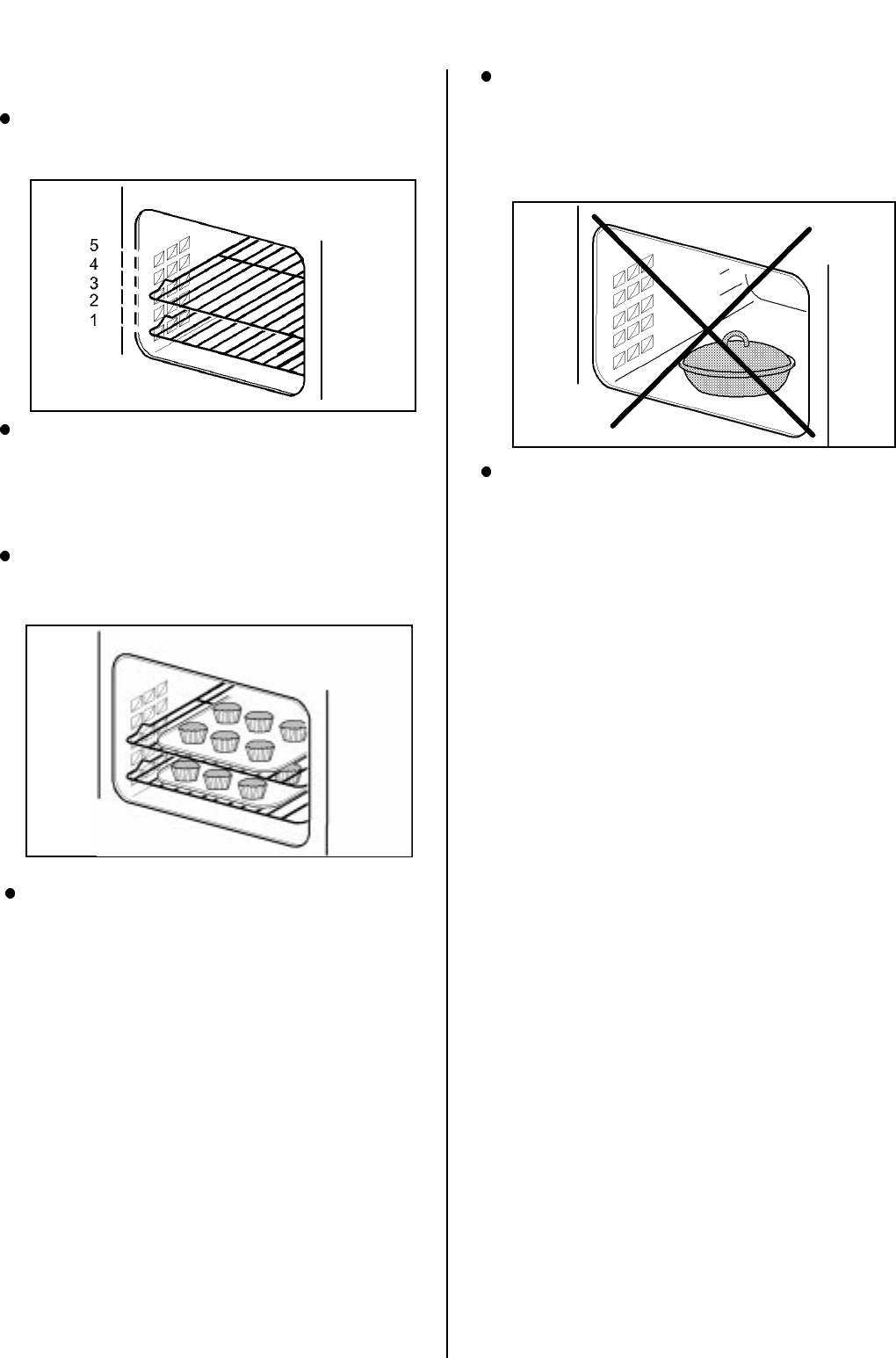 5
4
3
2
1