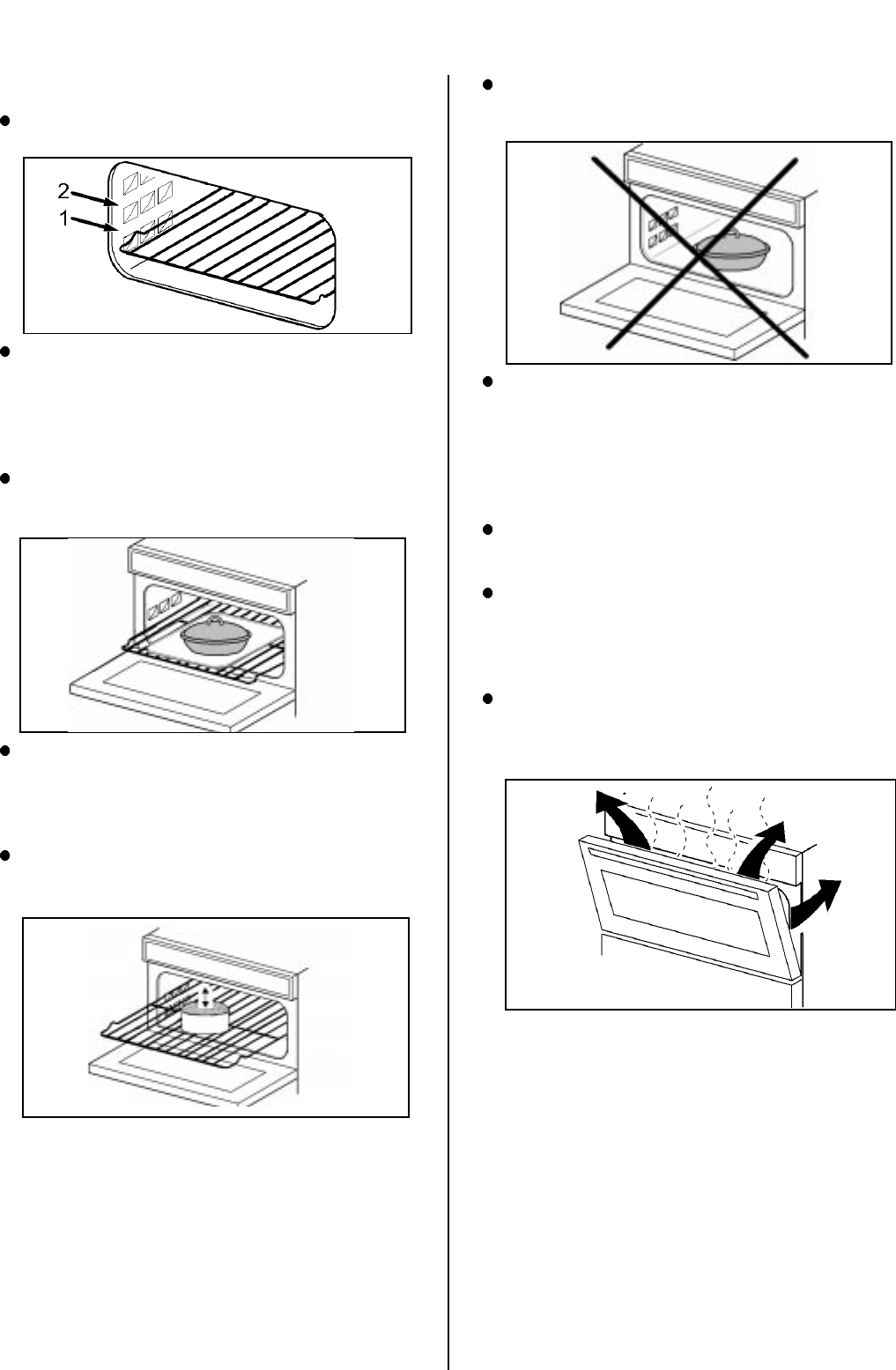 2
1