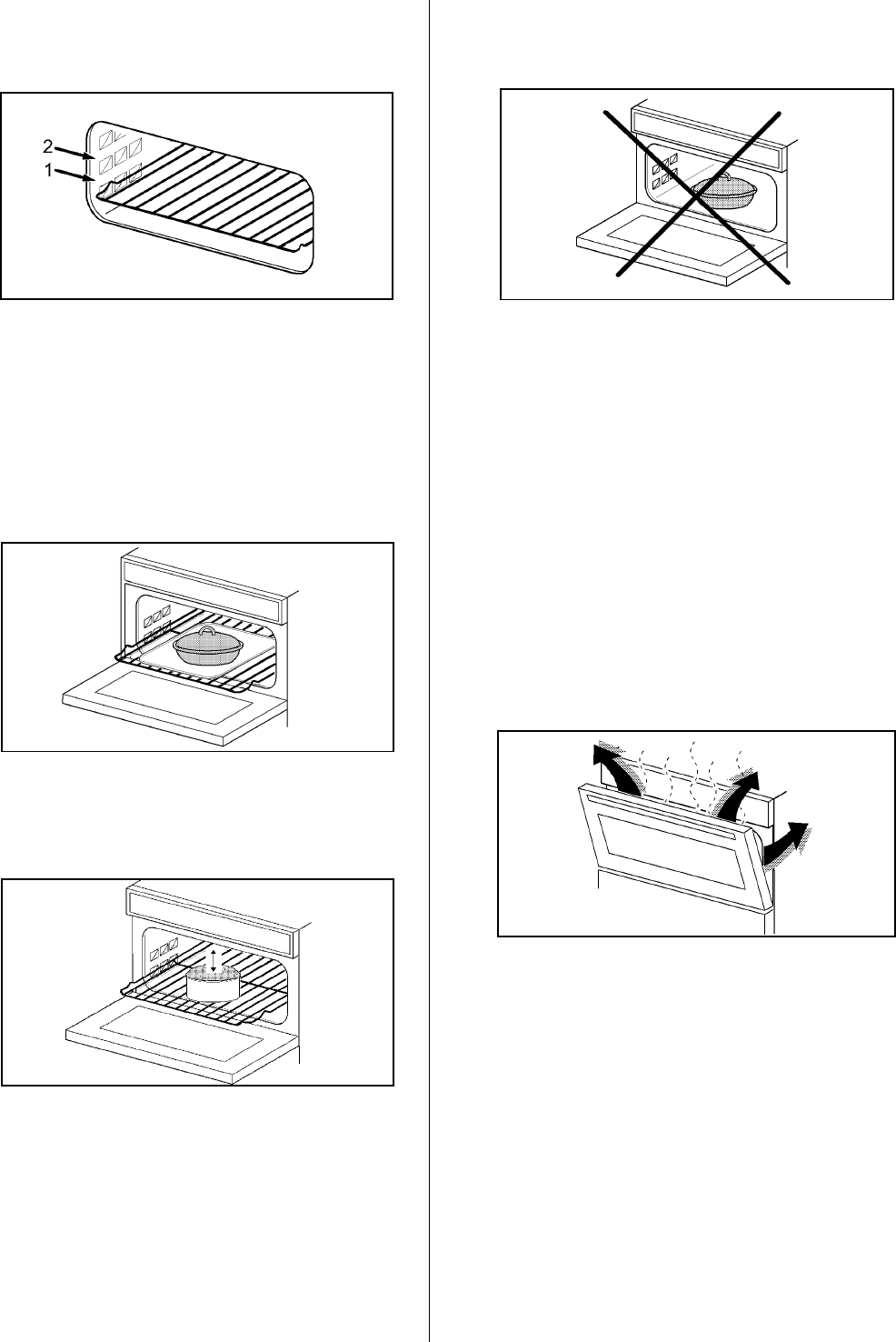 2
1