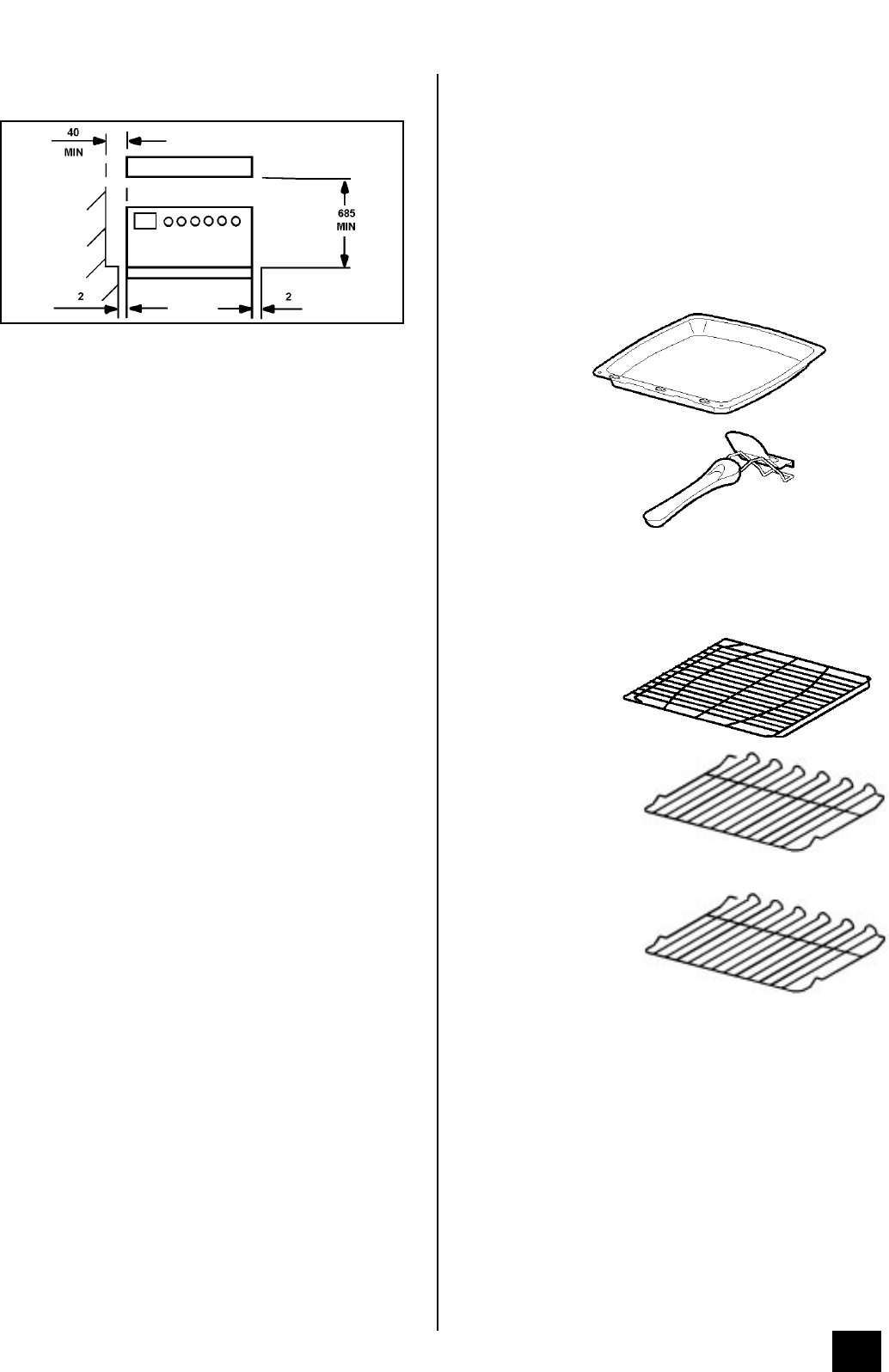 40
MIN

685
MIN

2

2