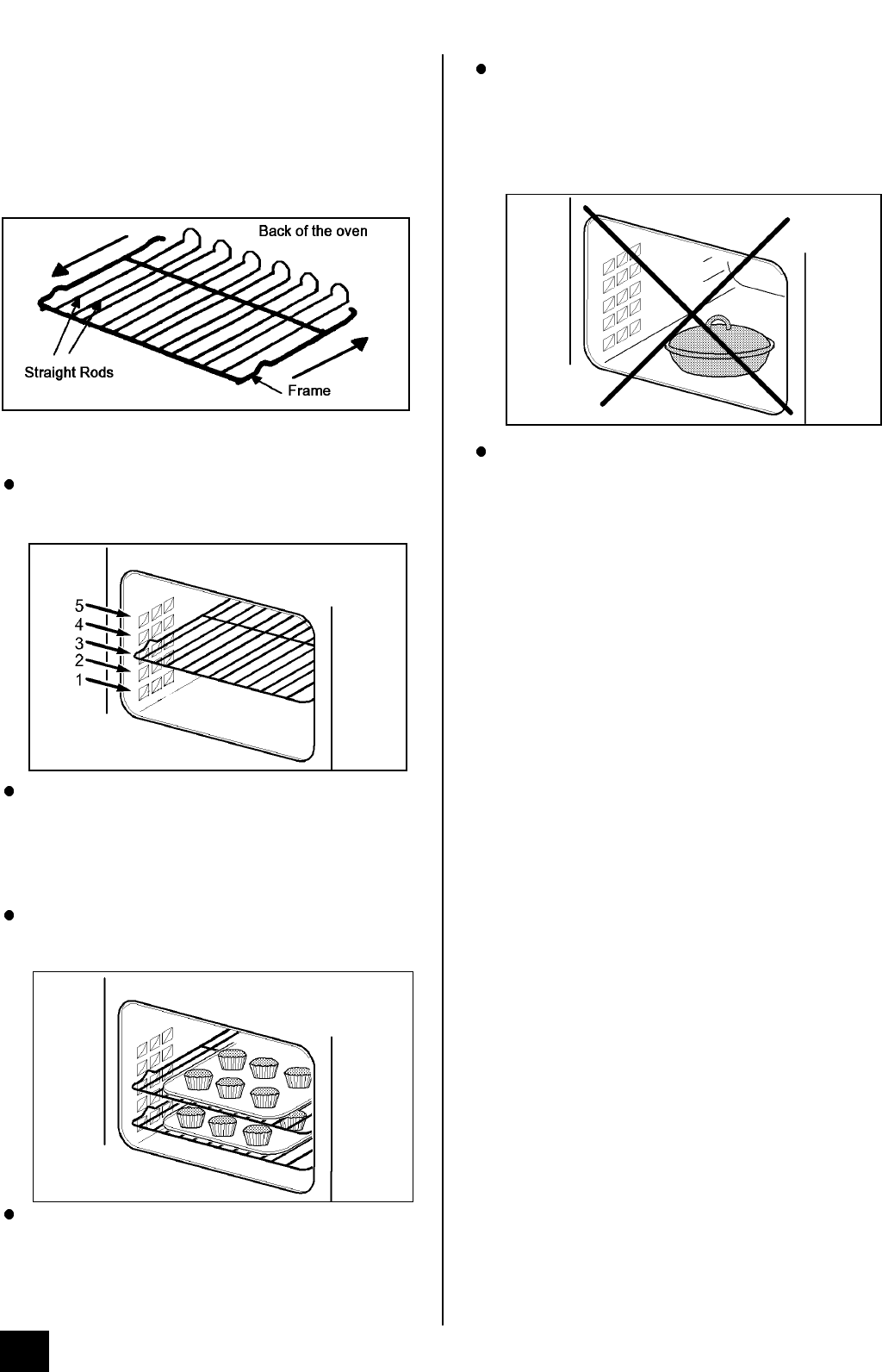 Back of the oven

Straight Rods

Frame

5
4
3
2
1