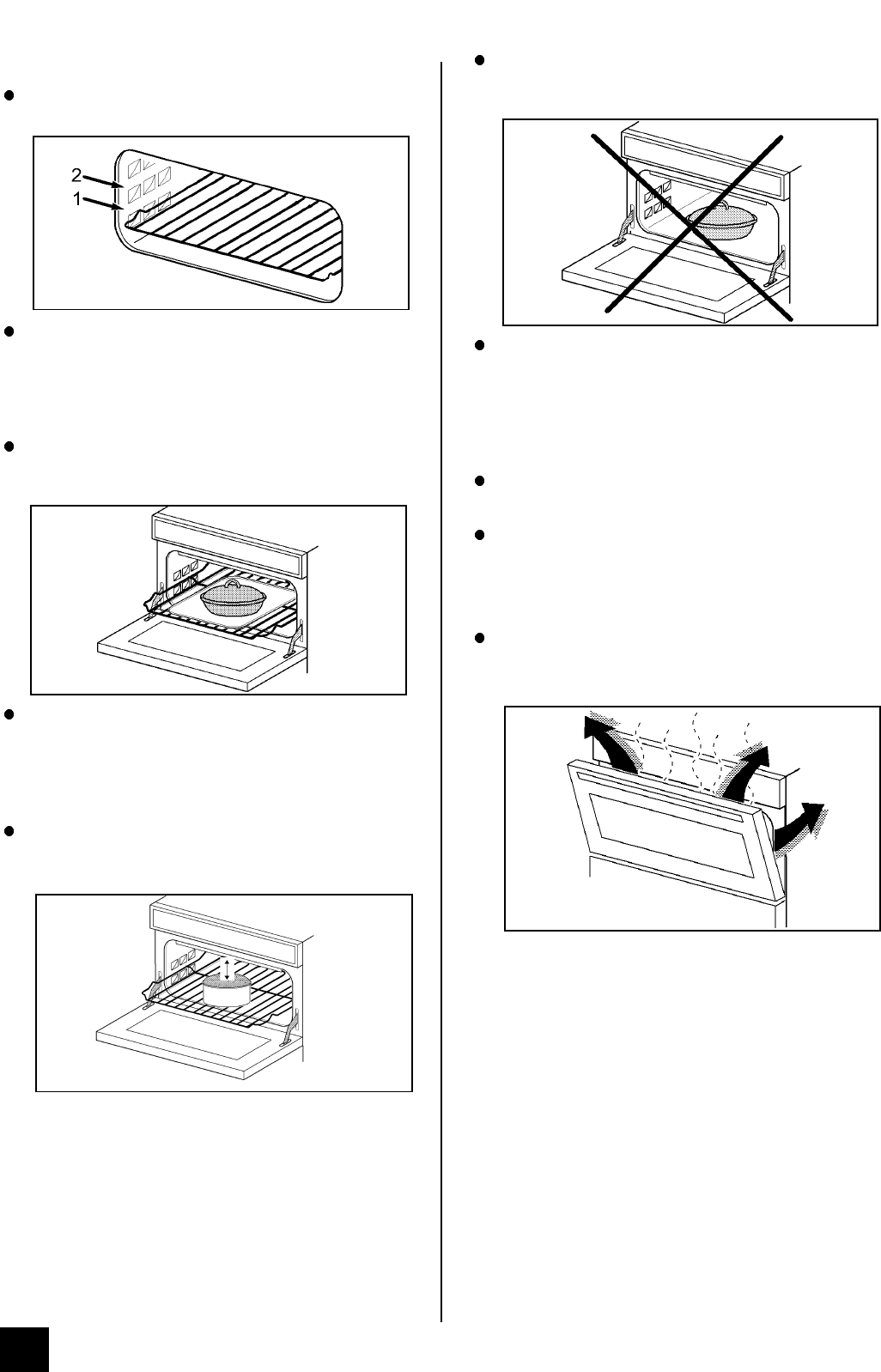 2
1