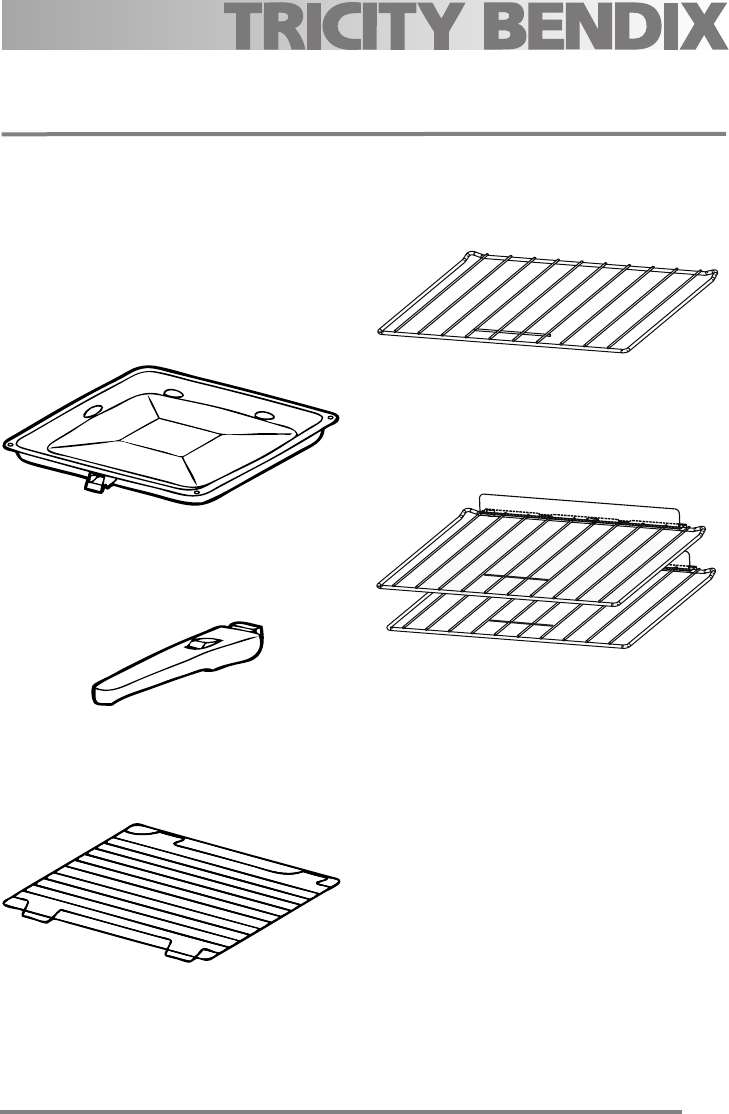 TRICITY BENDIX