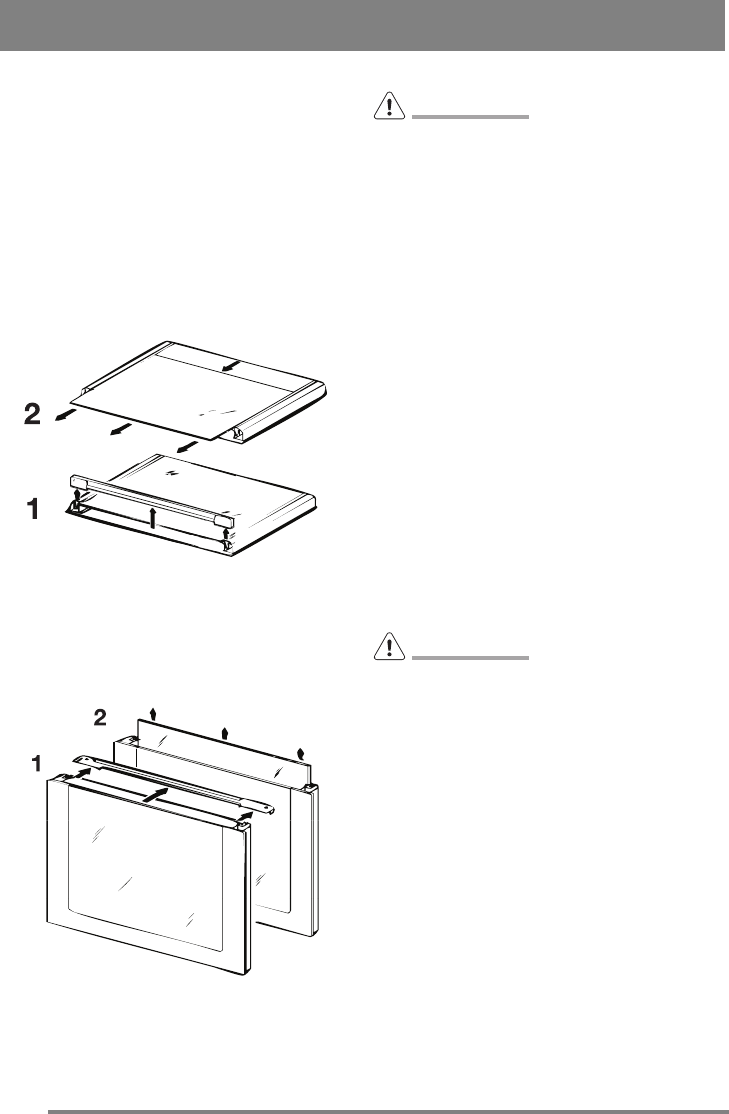 2

1

2

1